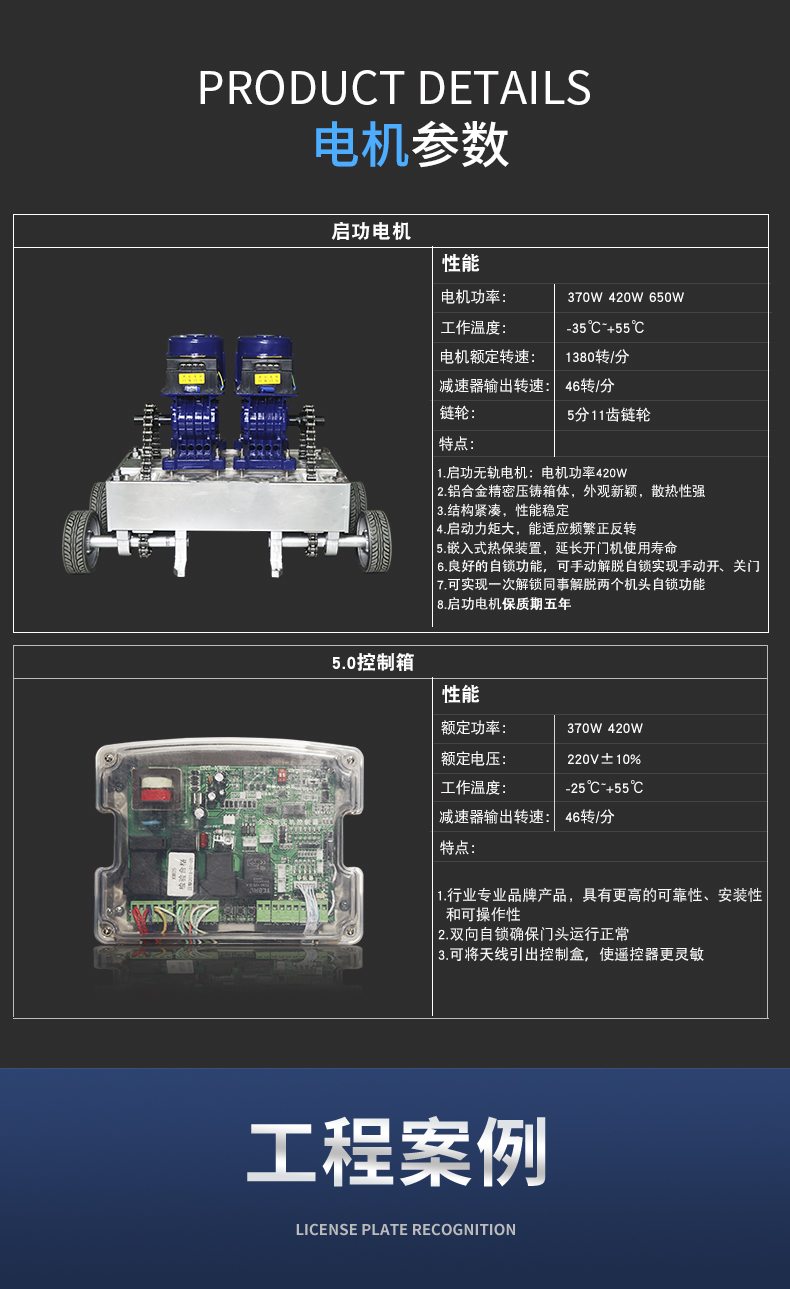 PRODUCT DETAILS
电机参数

启功电机

性能

| 电机功率: | 370W 420W 650W |
|---|---|
| 工作温度: | -35℃~+55℃ |
| 电机额定转速: | 1380转/分 |
| 减速器输出转速: | 46转/分 |
| 链轮: | 5分11齿链轮 |
| 特点: | |

1.启功无轨电机：电机功率420W
2.铝合金精密压铸箱体，外观新颖，散热性强
3.结构紧凑，性能稳定
4.启动力矩大，能适应频繁正反转
5.嵌入式热保装置，延长开门机使用寿命
6.良好的自锁功能，可手动解脱自锁实现手动开、关门
7.可实现一次解锁同事解脱两个机头自锁功能
8.启功电机保质期五年

5.0控制箱

性能

| 额定功率: | 370W 420W |
|---|---|
| 额定电压: | 220V±10% |
| 工作温度: | -25℃~+55℃ |
| 减速器输出转速: | 46转/分 |
| 特点: | |

1.行业专业品牌产品，具有更高的可靠性、安装性和可操作性
2.双向自锁确保门头运行正常
3.可将天线引出控制盒，使遥控器更灵敏

工程案例

LICENSE PLATE RECOGNITION