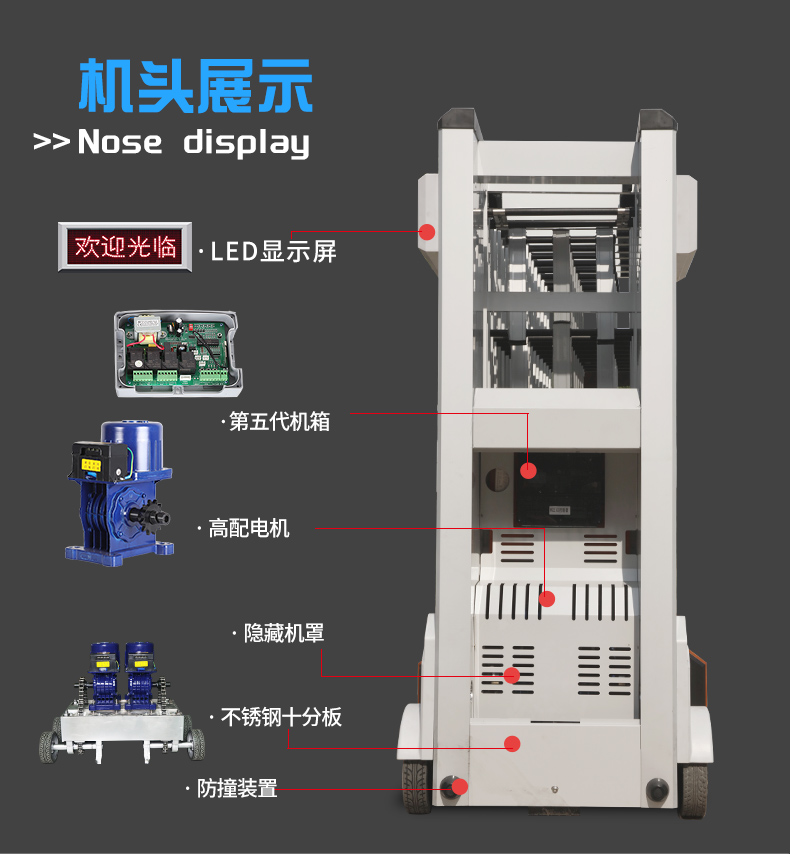 机头展示

>> Nose display

欢迎光临

· LED显示屏

· 第五代机箱

· 高配电机

· 隐藏机罩

· 不锈钢十分板

· 防撞装置