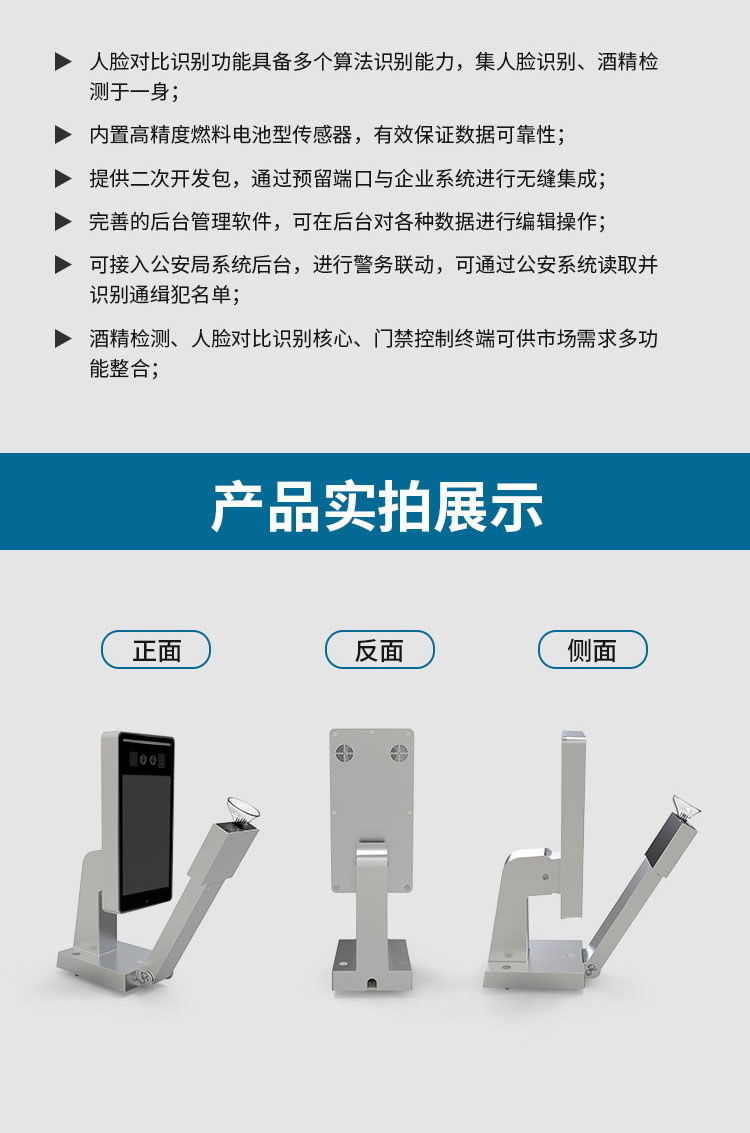 ▶ 人脸对比识别功能具备多个算法识别能力，集人脸识别、酒精检测于一身；

▶ 内置高精度燃料电池型传感器，有效保证数据可靠性；

▶ 提供二次开发包，通过预留端口与企业系统进行无缝集成；

▶ 完善的后台管理软件，可在后台对各种数据进行编辑操作；

▶ 可接入公安局系统后台，进行警务联动，可通过公安系统读取并识别通缉犯名单；

▶ 酒精检测、人脸对比识别核心、门禁控制终端可供市场需求多功能整合；

产品实拍展示

正面

反面

侧面