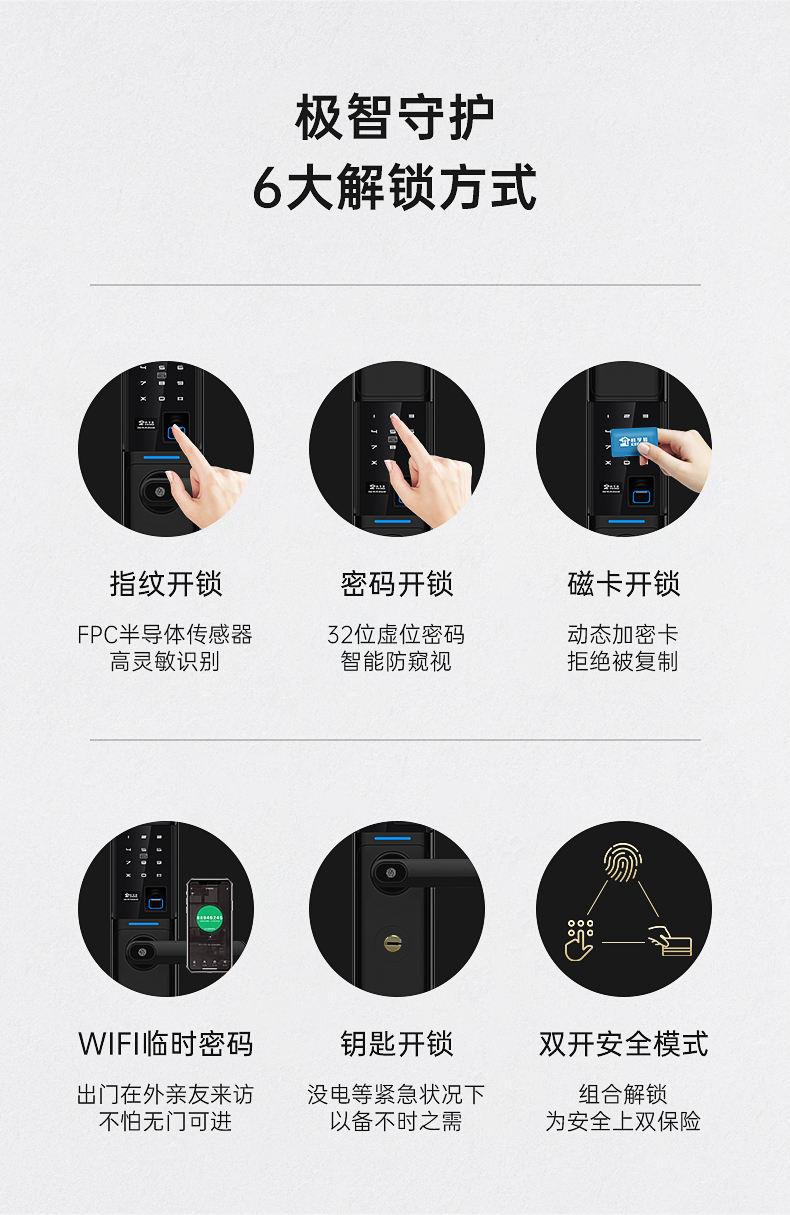 极智守护
6大解锁方式

指纹开锁
FPC半导体传感器
高灵敏识别

密码开锁
32位虚位密码
智能防窥视

磁卡开锁
动态加密卡
拒绝被复制

WIFI临时密码
出门在外亲友来访
不怕无门可进

钥匙开锁
没电等紧急状况下
以备不时之需

双开安全模式
组合解锁
为安全上双保险