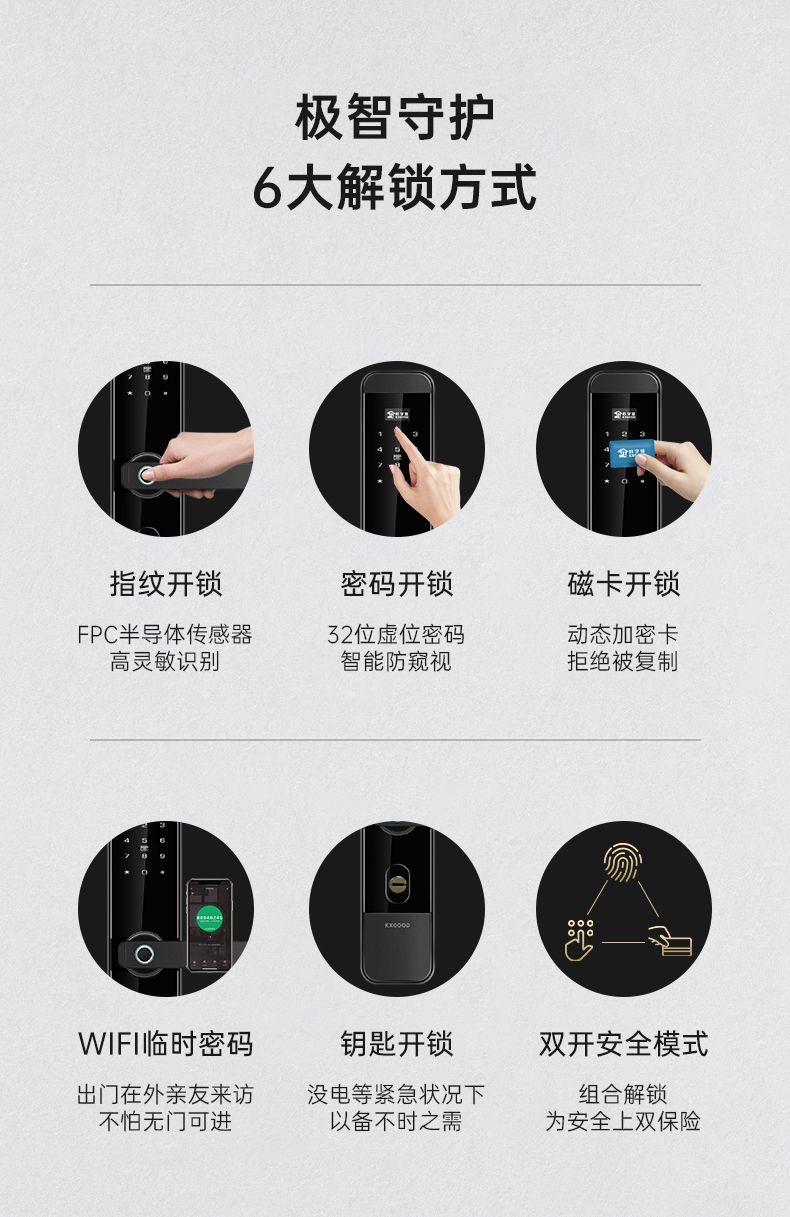 极智守护
6大解锁方式

指纹开锁
FPC半导体传感器
高灵敏识别

密码开锁
32位虚位密码
智能防窥视

磁卡开锁
动态加密卡
拒绝被复制

WIFI临时密码
出门在外亲友来访
不怕无门可进

钥匙开锁
没电等紧急状况下
以备不时之需

双开安全模式
组合解锁
为安全上双保险