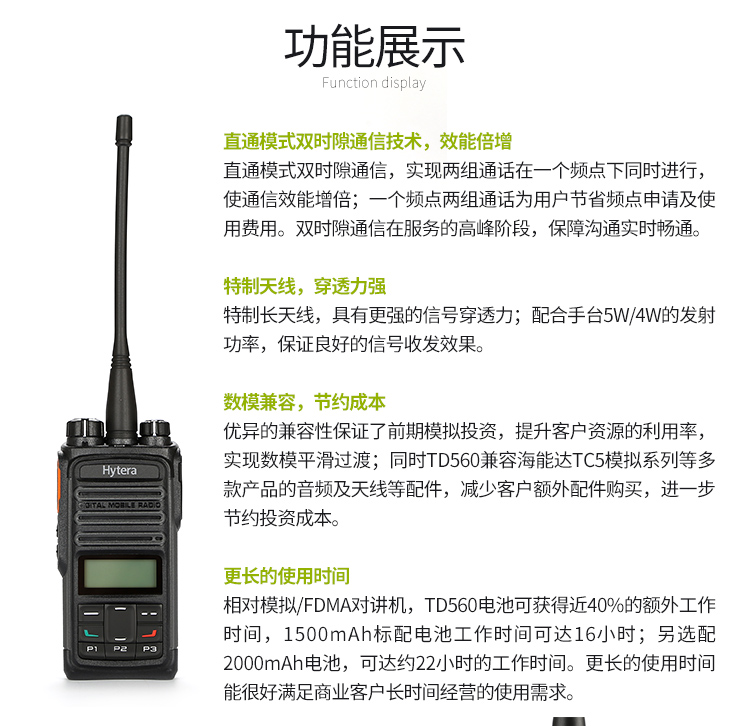 功能展示
Function display

Hytera
DIGITAL MOBILE RADIO
P1 P2 P3

直通模式双时隙通信技术，效能倍增
直通模式双时隙通信，实现两组通话在一个频点下同时进行，使通信效能增倍；一个频点两组通话为用户节省频点申请及使用费用。双时隙通信在服务的高峰阶段，保障沟通实时畅通。

特制天线，穿透力强
特制长天线，具有更强的信号穿透力；配合手台5W/4W的发射功率，保证良好的信号收发效果。

数模兼容，节约成本
优异的兼容性保证了前期模拟投资，提升客户资源的利用率，实现数模平滑过渡；同时TD560兼容海能达TC5模拟系列等多款产品的音频及天线等配件，减少客户额外配件购买，进一步节约投资成本。

更长的使用时间
相对模拟/FDMA对讲机，TD560电池可获得近40%的额外工作时间，1500mAh标配电池工作时间可达16小时；另选配2000mAh电池，可达约22小时的工作时间。更长的使用时间能很好满足商业客户长时间经营的使用需求。