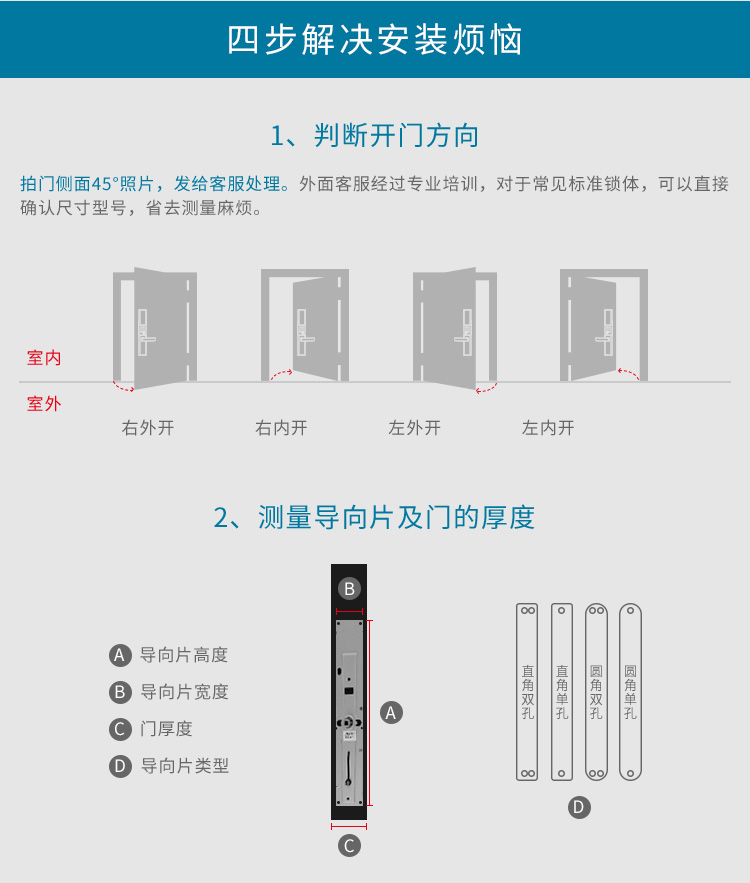 四步解决安装烦恼

1、判断开门方向

拍门侧面45°照片，发给客服处理。外面客服经过专业培训，对于常见标准锁体，可以直接确认尺寸型号，省去测量麻烦。

室内
室外

右外开　右内开　左外开　左内开

2、测量导向片及门的厚度

A 导向片高度
B 导向片宽度
C 门厚度
D 导向片类型

B
A
C

直角双孔　直角单孔　圆角双孔　圆角单孔

D