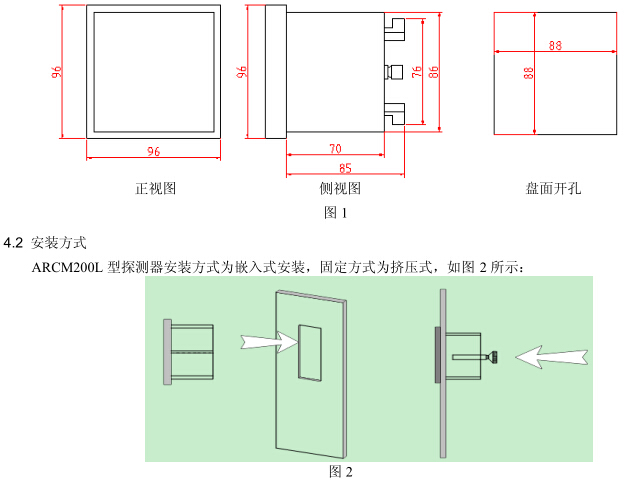 96

96

正视图

96

76

86

70

85

侧视图

88

88

盘面开孔

图 1

4.2 安装方式

ARCM200L 型探测器安装方式为嵌入式安装，固定方式为挤压式，如图 2 所示：

图 2