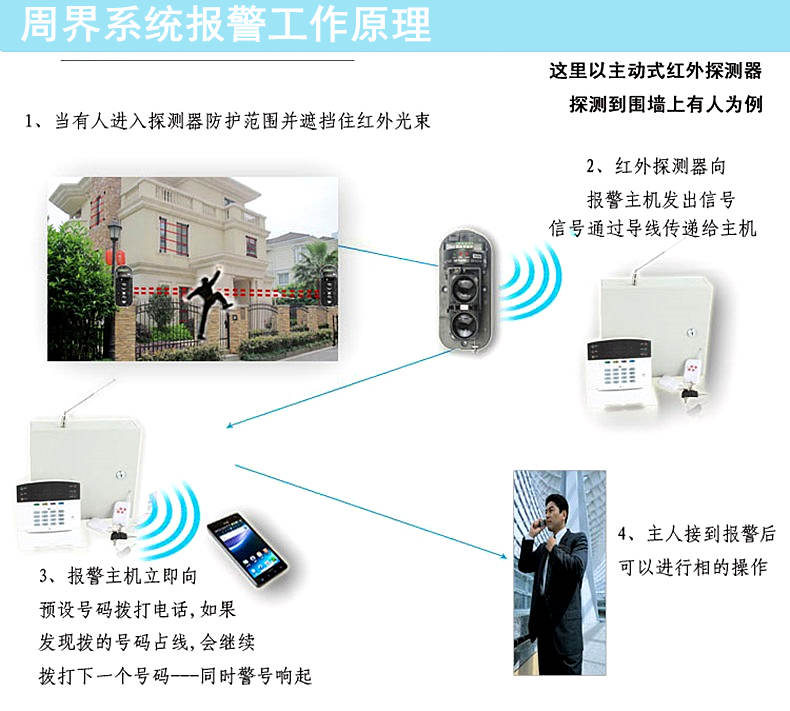 周界系统报警工作原理

这里以主动式红外探测器
探测到围墙上有人为例

1、当有人进入探测器防护范围并遮挡住红外光束

2、红外探测器向
报警主机发出信号
信号通过导线传递给主机

3、报警主机立即向
预设号码拨打电话,如果
发现拨的号码占线,会继续
拨打下一个号码---同时警号响起

4、主人接到报警后
可以进行相的操作