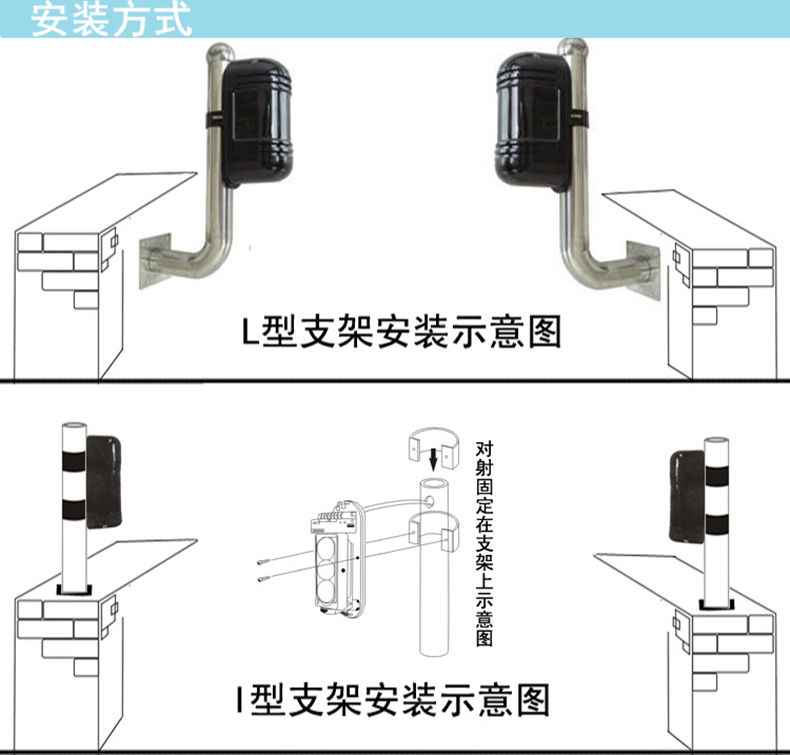 安装方式

L型支架安装示意图

对射固定在支架上示意图

I型支架安装示意图