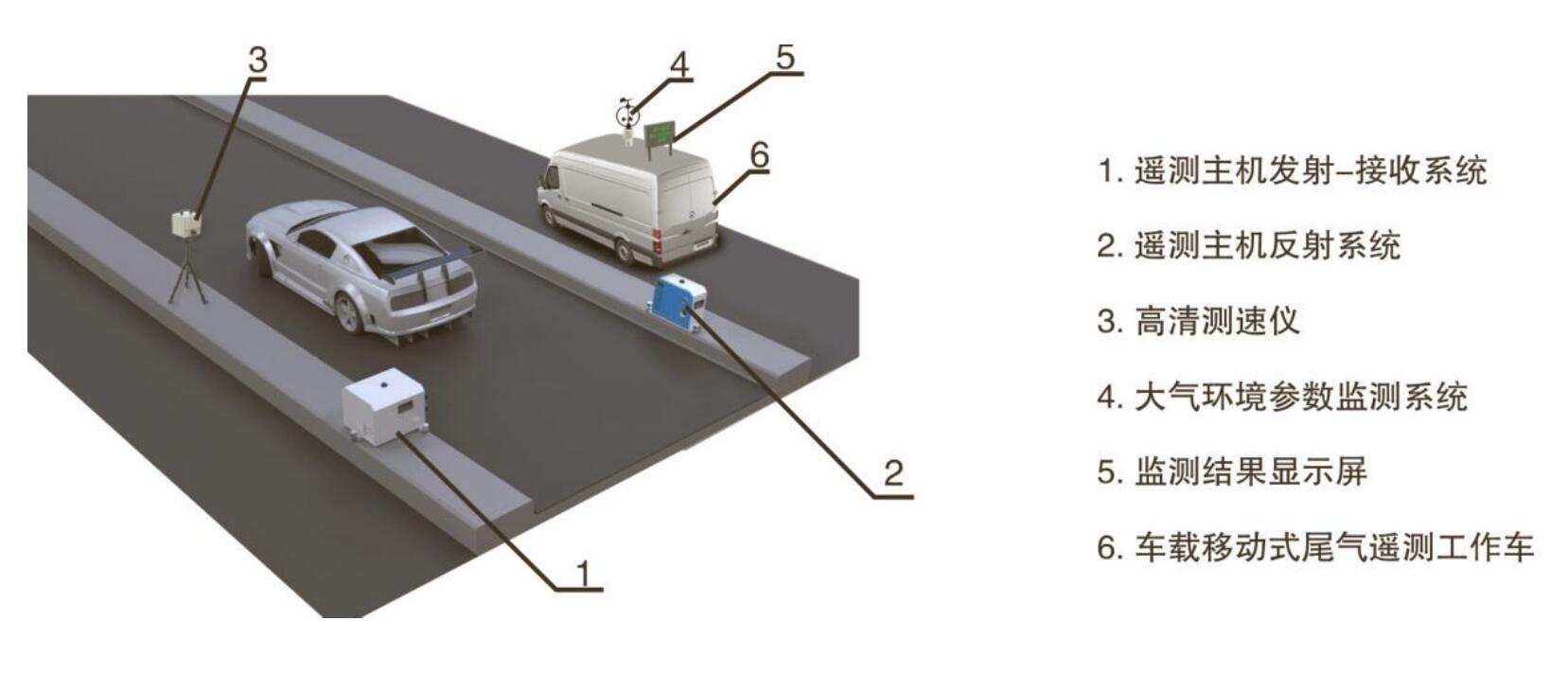 3

4

5

6

2

1

1. 遥测主机发射–接收系统

2. 遥测主机反射系统

3. 高清测速仪

4. 大气环境参数监测系统

5. 监测结果显示屏

6. 车载移动式尾气遥测工作车