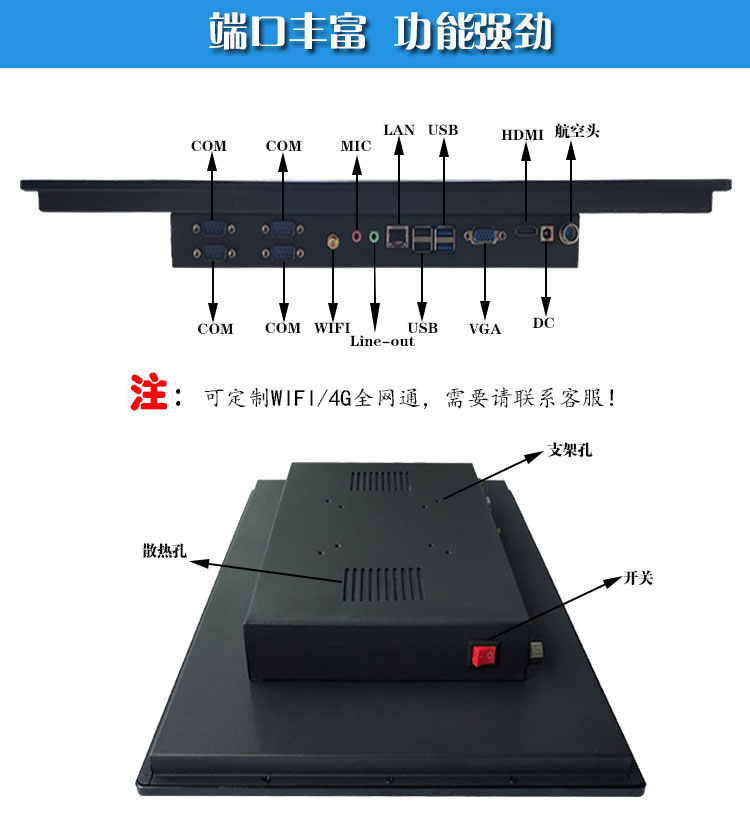 端口丰富 功能强劲

COM COM MIC LAN USB HDMI 航空头

COM COM WIFI Line-out USB VGA DC

注：可定制WIFI/4G全网通，需要请联系客服！

支架孔

散热孔

开关