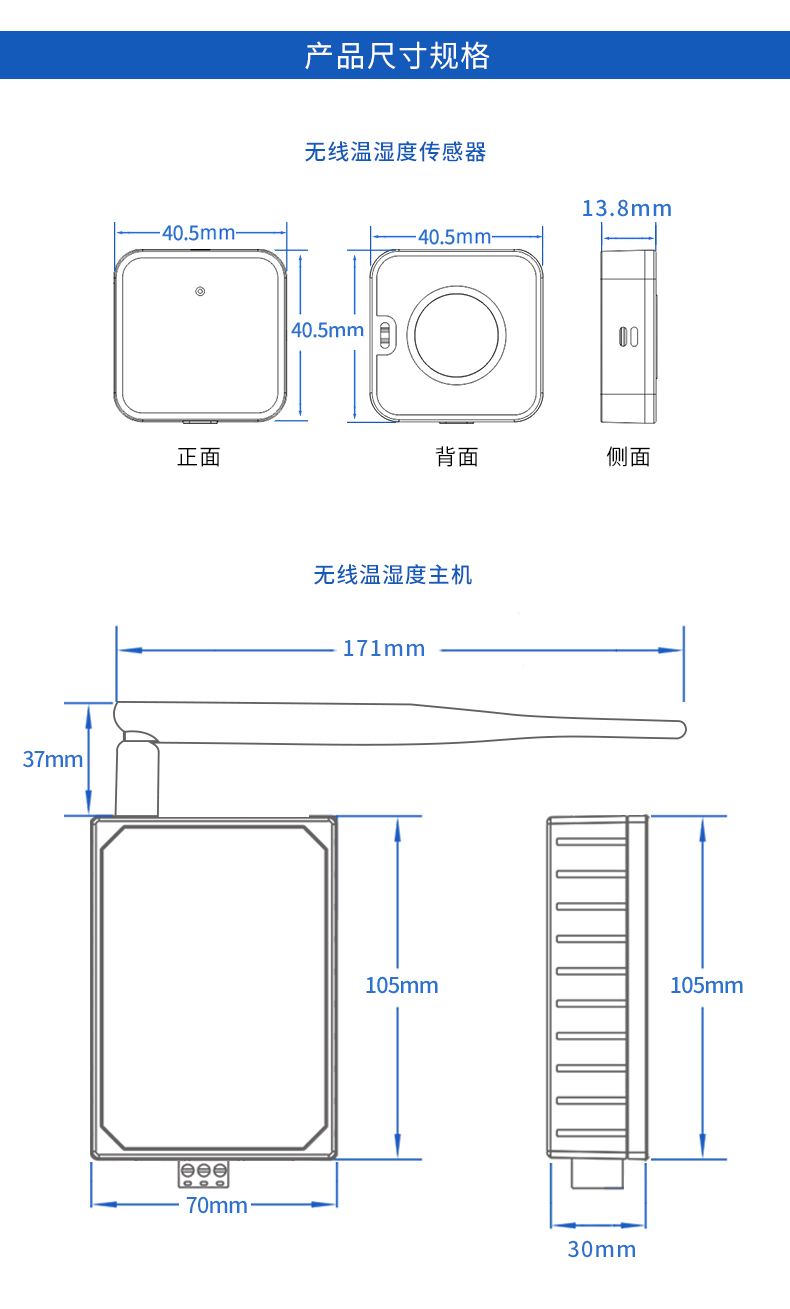 产品尺寸规格

无线温湿度传感器

40.5mm

40.5mm

40.5mm

13.8mm

正面

背面

侧面

无线温湿度主机

171mm

37mm

105mm

105mm

70mm

30mm