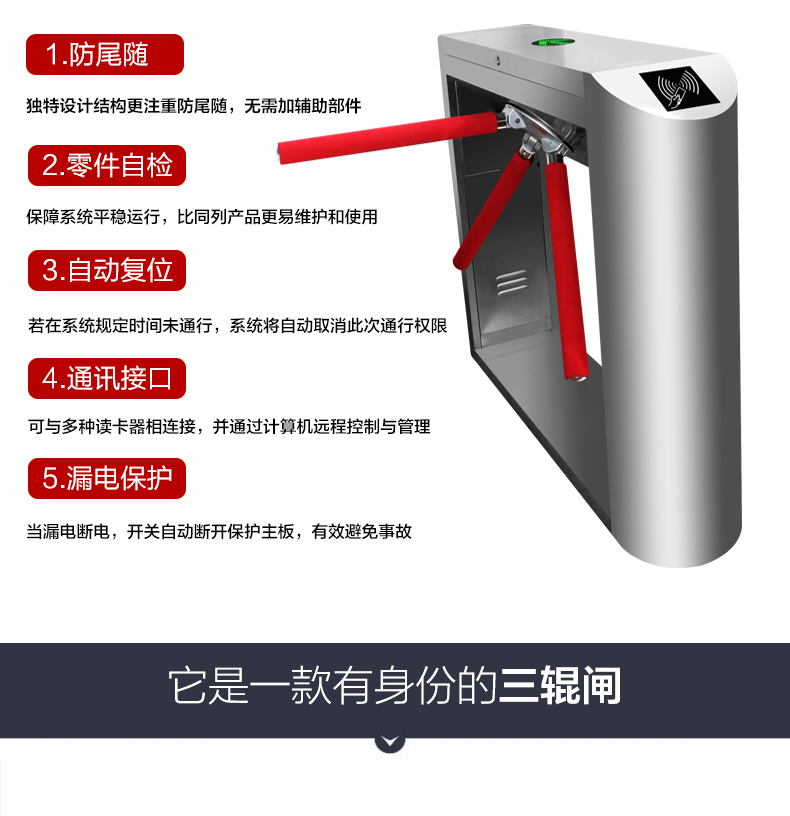 1.防尾随

独特设计结构更注重防尾随，无需加辅助部件

2.零件自检

保障系统平稳运行，比同列产品更易维护和使用

3.自动复位

若在系统规定时间未通行，系统将自动取消此次通行权限

4.通讯接口

可与多种读卡器相连接，并通过计算机远程控制与管理

5.漏电保护

当漏电断电，开关自动断开保护主板，有效避免事故

它是一款有身份的三辊闸