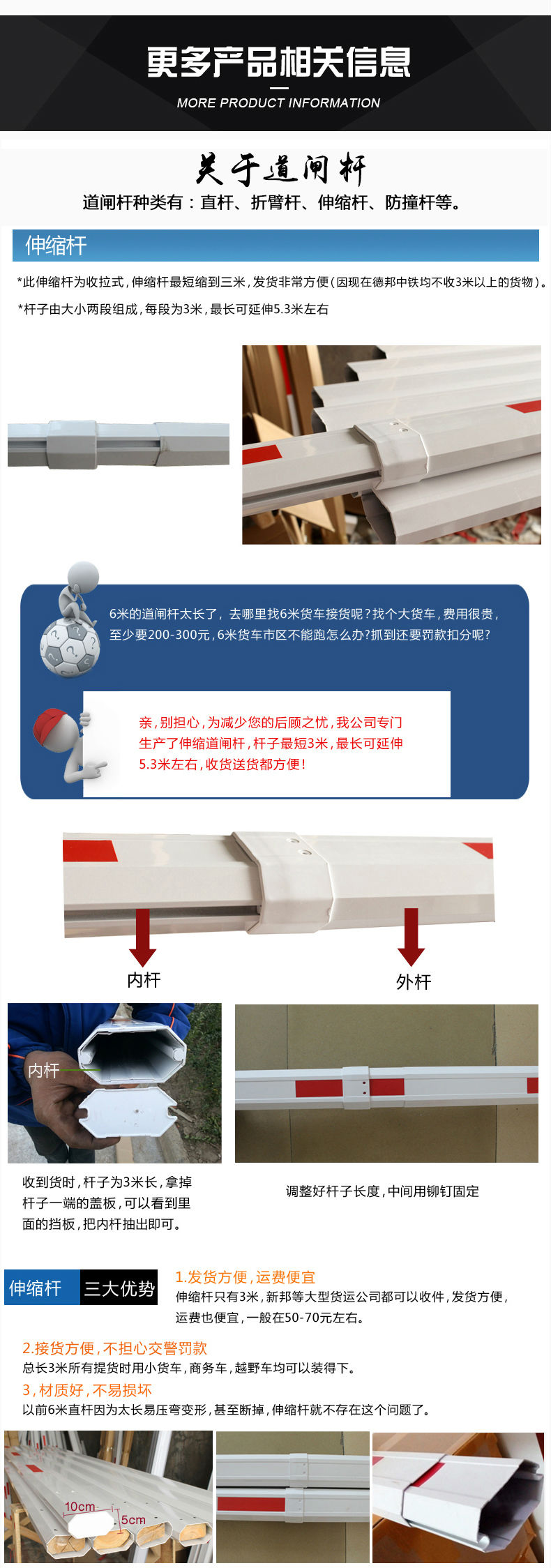 更多产品相关信息

MORE PRODUCT INFORMATION

关于道闸杆

道闸杆种类有：直杆、折臂杆、伸缩杆、防撞杆等。

伸缩杆

*此伸缩杆为收拉式，伸缩杆最短缩到三米，发货非常方便（因现在德邦中铁均不收3米以上的货物）。

*杆子由大小两段组成，每段为3米，最长可延伸5.3米左右

6米的道闸杆太长了，去哪里找6米货车接货呢？找个大货车，费用很贵，至少要200-300元，6米货车市区不能跑怎么办?抓到还要罚款扣分呢?

亲，别担心，为减少您的后顾之忧，我公司专门生产了伸缩道闸杆，杆子最短3米，最长可延伸5.3米左右，收货送货都方便！

内杆

外杆

内杆

收到货时，杆子为3米长，拿掉杆子一端的盖板，可以看到里面的挡板，把内杆抽出即可。

调整好杆子长度，中间用铆钉固定

伸缩杆 三大优势

1.发货方便，运费便宜
伸缩杆只有3米，新邦等大型货运公司都可以收件，发货方便，运费也便宜，一般在50-70元左右。

2.接货方便，不担心交警罚款
总长3米所有提货时用小货车，商务车，越野车均可以装得下。

3，材质好，不易损坏
以前6米直杆因为太长易压弯变形，甚至断掉，伸缩杆就不存在这个问题了。

10cm
5cm