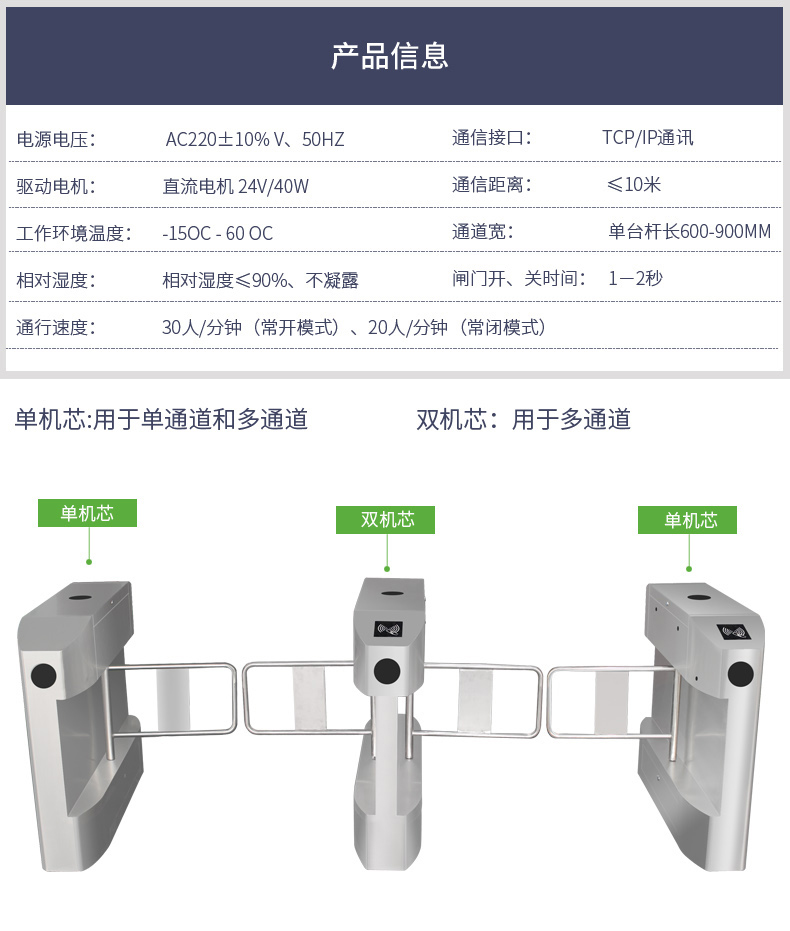 产品信息

| 电源电压： | AC220±10% V、50HZ | 通信接口： | TCP/IP通讯 |
|---|---|---|---|
| 驱动电机： | 直流电机 24V/40W | 通信距离： | ≤10米 |
| 工作环境温度： | -15OC - 60 OC | 通道宽： | 单台杆长600-900MM |
| 相对湿度： | 相对湿度≤90%、不凝露 | 闸门开、关时间： | 1－2秒 |
| 通行速度： | 30人/分钟（常开模式）、20人/分钟（常闭模式） | | |

单机芯:用于单通道和多通道

双机芯：用于多通道

单机芯

双机芯

单机芯