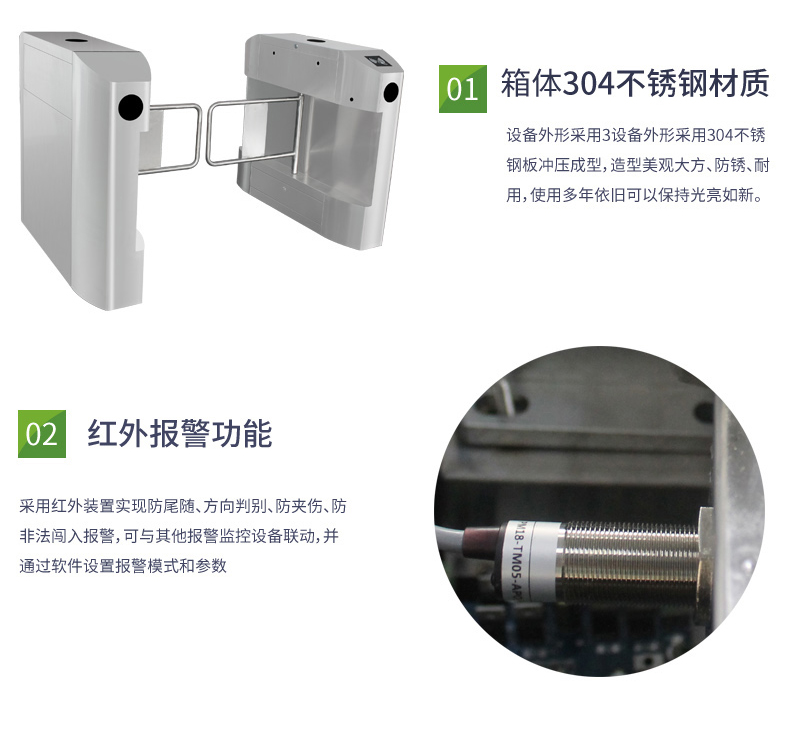 01 箱体304不锈钢材质

设备外形采用3设备外形采用304不锈钢板冲压成型，造型美观大方、防锈、耐用，使用多年依旧可以保持光亮如新。

02 红外报警功能

采用红外装置实现防尾随、方向判别、防夹伤、防非法闯入报警，可与其他报警监控设备联动，并通过软件设置报警模式和参数

M18-TM05-AP