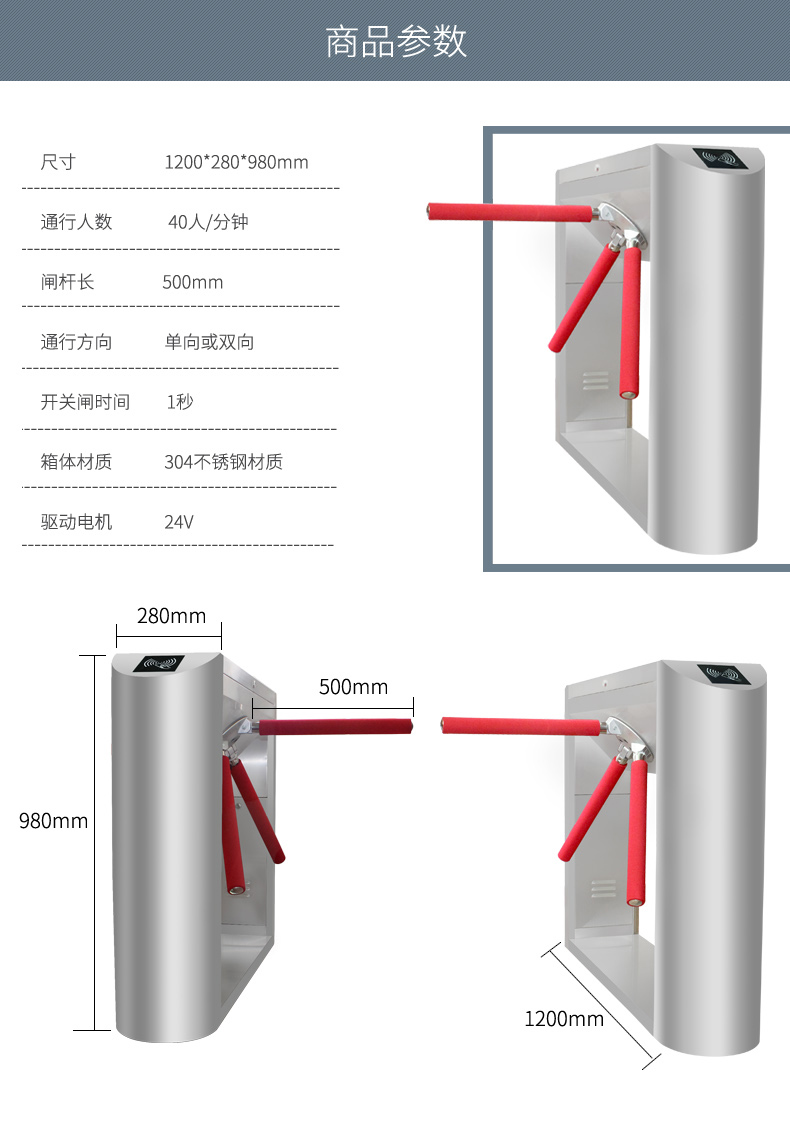 商品参数

| 尺寸 | 1200*280*980mm |
|---|---|
| 通行人数 | 40人/分钟 |
| 闸杆长 | 500mm |
| 通行方向 | 单向或双向 |
| 开关闸时间 | 1秒 |
| 箱体材质 | 304不锈钢材质 |
| 驱动电机 | 24V |

280mm

500mm

980mm

1200mm