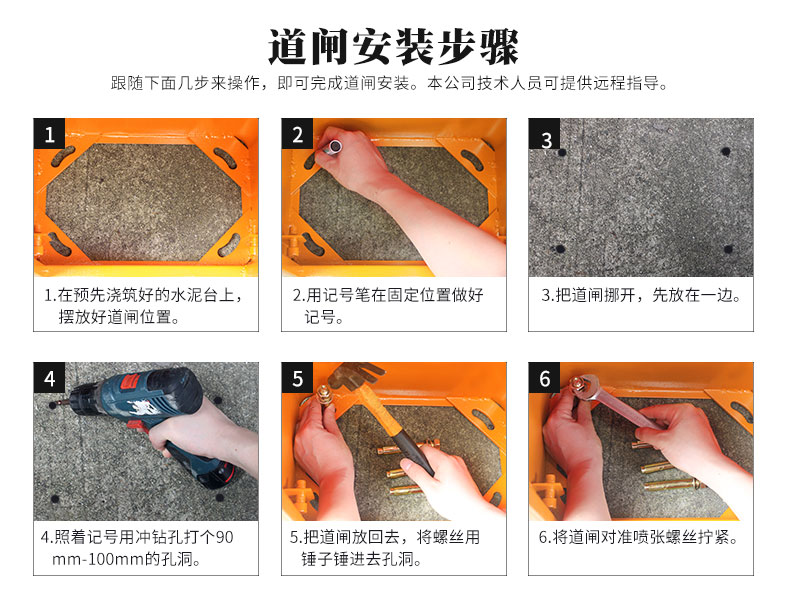 道闸安装步骤

跟随下面几步来操作，即可完成道闸安装。本公司技术人员可提供远程指导。

1

1.在预先浇筑好的水泥台上，摆放好道闸位置。

2

2.用记号笔在固定位置做好记号。

3

3.把道闸挪开，先放在一边。

4

4.照着记号用冲钻孔打个90mm-100mm的孔洞。

5

5.把道闸放回去，将螺丝用锤子锤进去孔洞。

6

6.将道闸对准喷张螺丝拧紧。