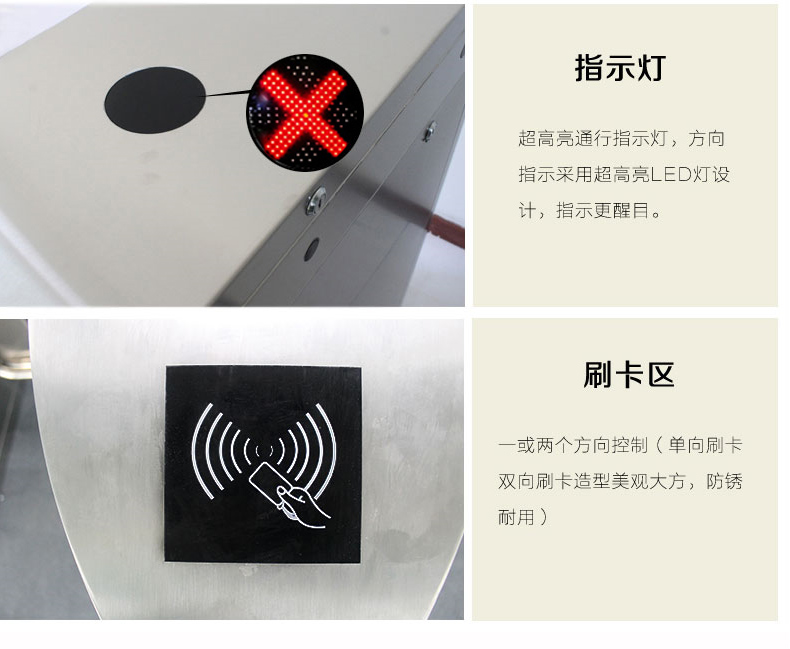 指示灯

超高亮通行指示灯，方向指示采用超高亮LED灯设计，指示更醒目。

刷卡区

一或两个方向控制（单向刷卡双向刷卡造型美观大方，防锈耐用）