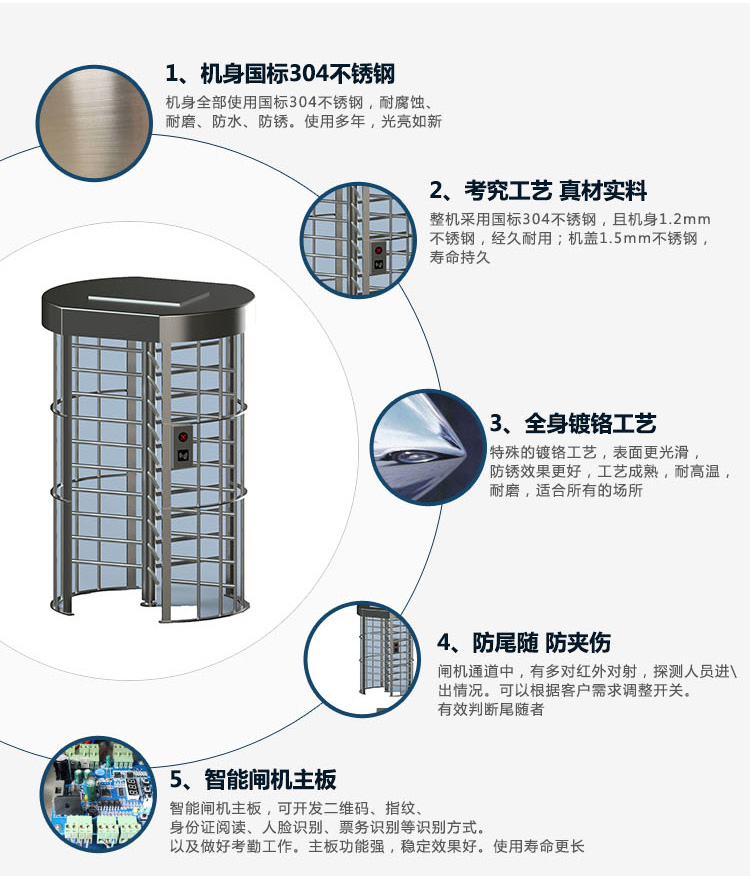 1、机身国标304不锈钢

机身全部使用国标304不锈钢，耐腐蚀、耐磨、防水、防锈。使用多年，光亮如新

2、考究工艺 真材实料

整机采用国标304不锈钢，且机身1.2mm不锈钢，经久耐用；机盖1.5mm不锈钢，寿命持久

3、全身镀铬工艺

特殊的镀铬工艺，表面更光滑，防锈效果更好，工艺成熟，耐高温，耐磨，适合所有的场所

4、防尾随 防夹伤

闸机通道中，有多对红外对射，探测人员进\出情况。可以根据客户需求调整开关。有效判断尾随者

5、智能闸机主板

智能闸机主板，可开发二维码、指纹、身份证阅读、人脸识别、票务识别等识别方式。以及做好考勤工作。主板功能强，稳定效果好。使用寿命更长