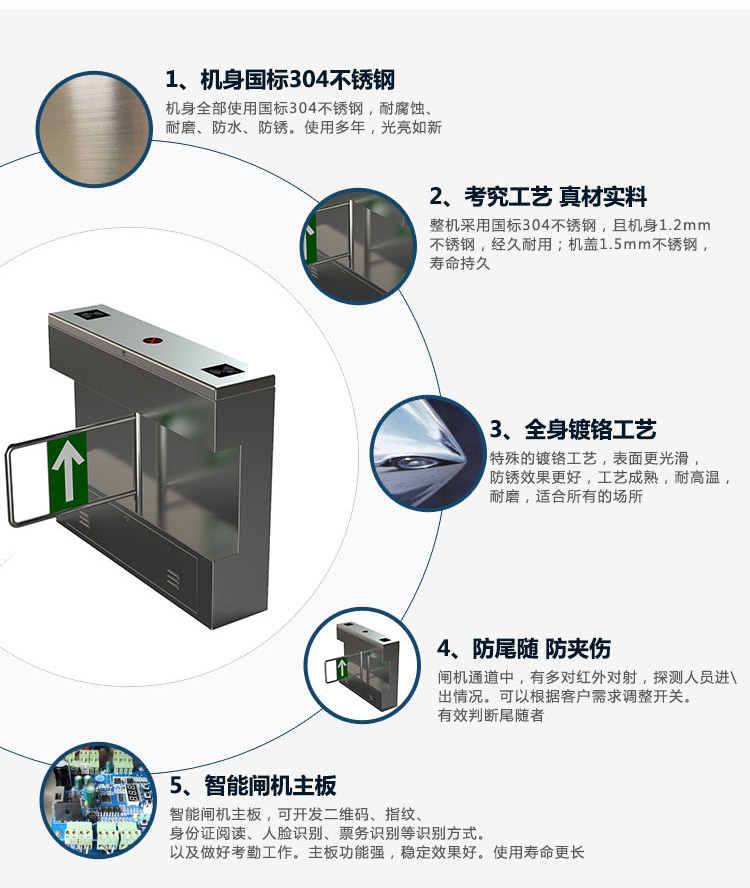 1、机身国标304不锈钢

机身全部使用国标304不锈钢，耐腐蚀、耐磨、防水、防锈。使用多年，光亮如新

2、考究工艺 真材实料

整机采用国标304不锈钢，且机身1.2mm不锈钢，经久耐用；机盖1.5mm不锈钢，寿命持久

3、全身镀铬工艺

特殊的镀铬工艺，表面更光滑，防锈效果更好，工艺成熟，耐高温，耐磨，适合所有的场所

4、防尾随 防夹伤

闸机通道中，有多对红外对射，探测人员进\出情况。可以根据客户需求调整开关。有效判断尾随者

5、智能闸机主板

智能闸机主板，可开发二维码、指纹、身份证阅读、人脸识别、票务识别等识别方式。以及做好考勤工作。主板功能强，稳定效果好。使用寿命更长