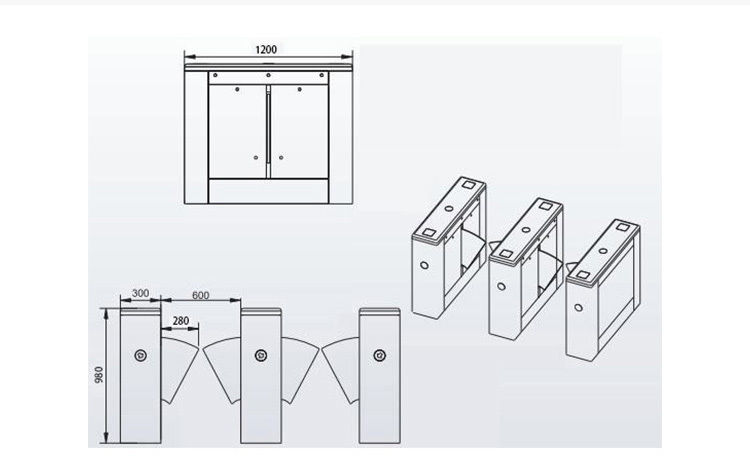 1200

300
600
280
980