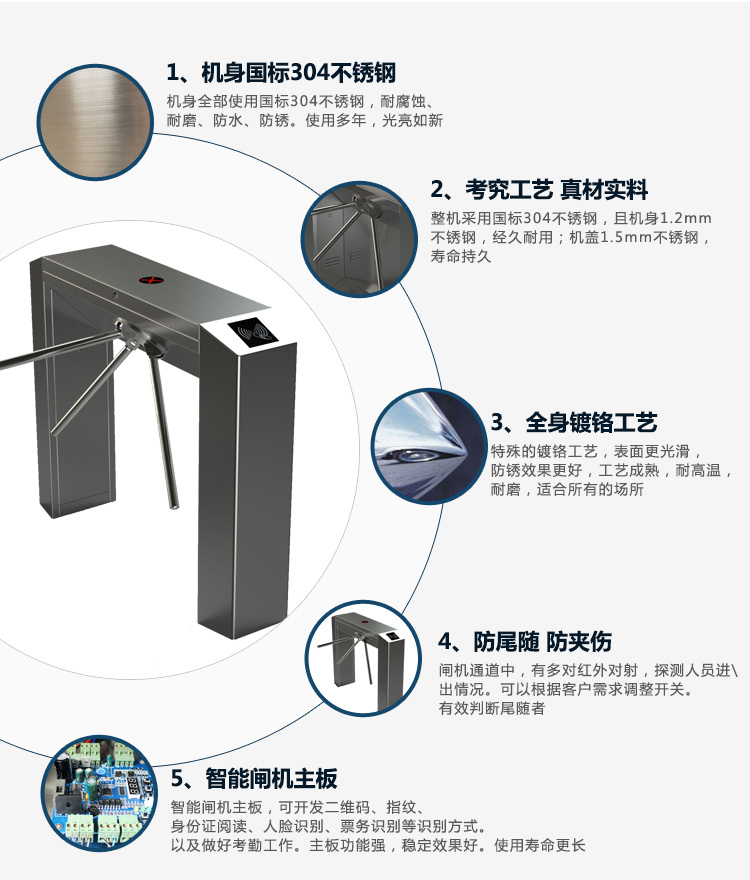 1、机身国标304不锈钢

机身全部使用国标304不锈钢，耐腐蚀、耐磨、防水、防锈。使用多年，光亮如新

2、考究工艺 真材实料

整机采用国标304不锈钢，且机身1.2mm不锈钢，经久耐用；机盖1.5mm不锈钢，寿命持久

3、全身镀铬工艺

特殊的镀铬工艺，表面更光滑，防锈效果更好，工艺成熟，耐高温，耐磨，适合所有的场所

4、防尾随 防夹伤

闸机通道中，有多对红外对射，探测人员进\出情况。可以根据客户需求调整开关。有效判断尾随者

5、智能闸机主板

智能闸机主板，可开发二维码、指纹、身份证阅读、人脸识别、票务识别等识别方式。以及做好考勤工作。主板功能强，稳定效果好。使用寿命更长