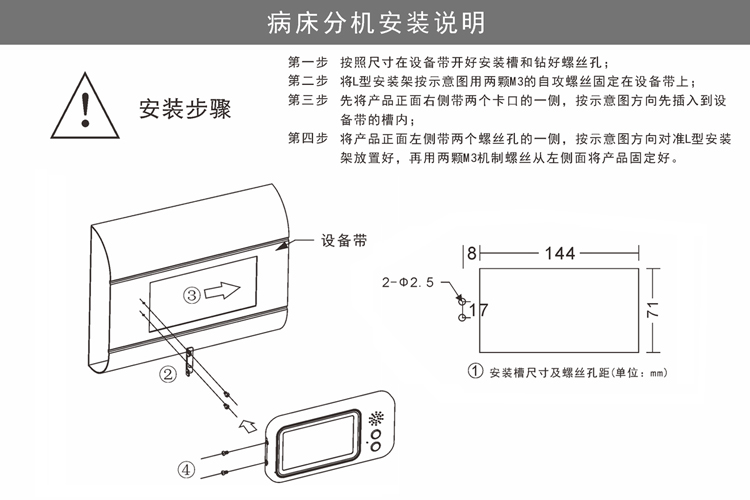 病床分机安装说明

安装步骤

第一步 按照尺寸在设备带开好安装槽和钻好螺丝孔；
第二步 将L型安装架按示意图用两颗M3的自攻螺丝固定在设备带上；
第三步 先将产品正面右侧带两个卡口的一侧，按示意图方向先插入到设备带的槽内；
第四步 将产品正面左侧带两个螺丝孔的一侧，按示意图方向对准L型安装架放置好，再用两颗M3机制螺丝从左侧面将产品固定好。

设备带

③

②

④

8

144

2-Φ2.5

17

71

① 安装槽尺寸及螺丝孔距(单位：mm)