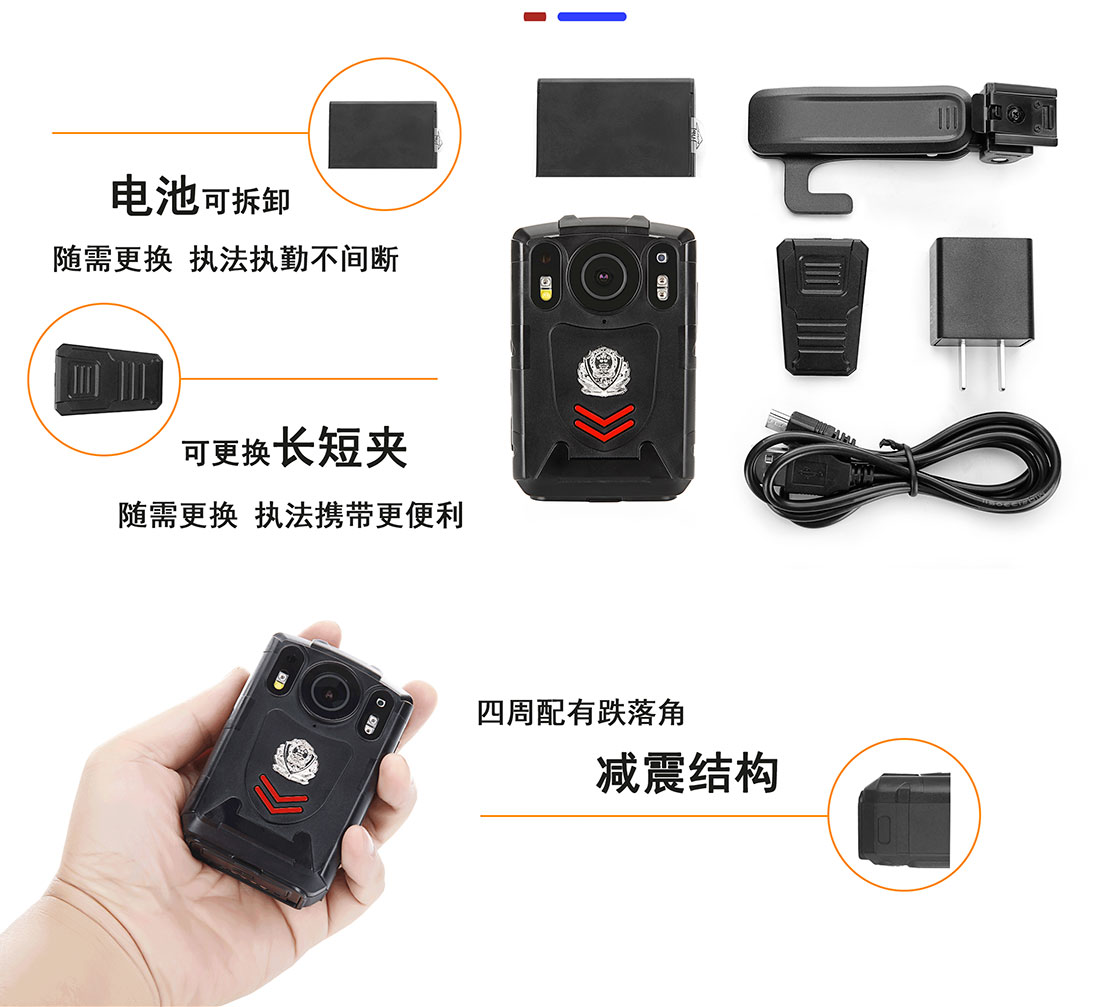 电池可拆卸

随需更换 执法执勤不间断

可更换长短夹

随需更换 执法携带更便利

四周配有跌落角

减震结构