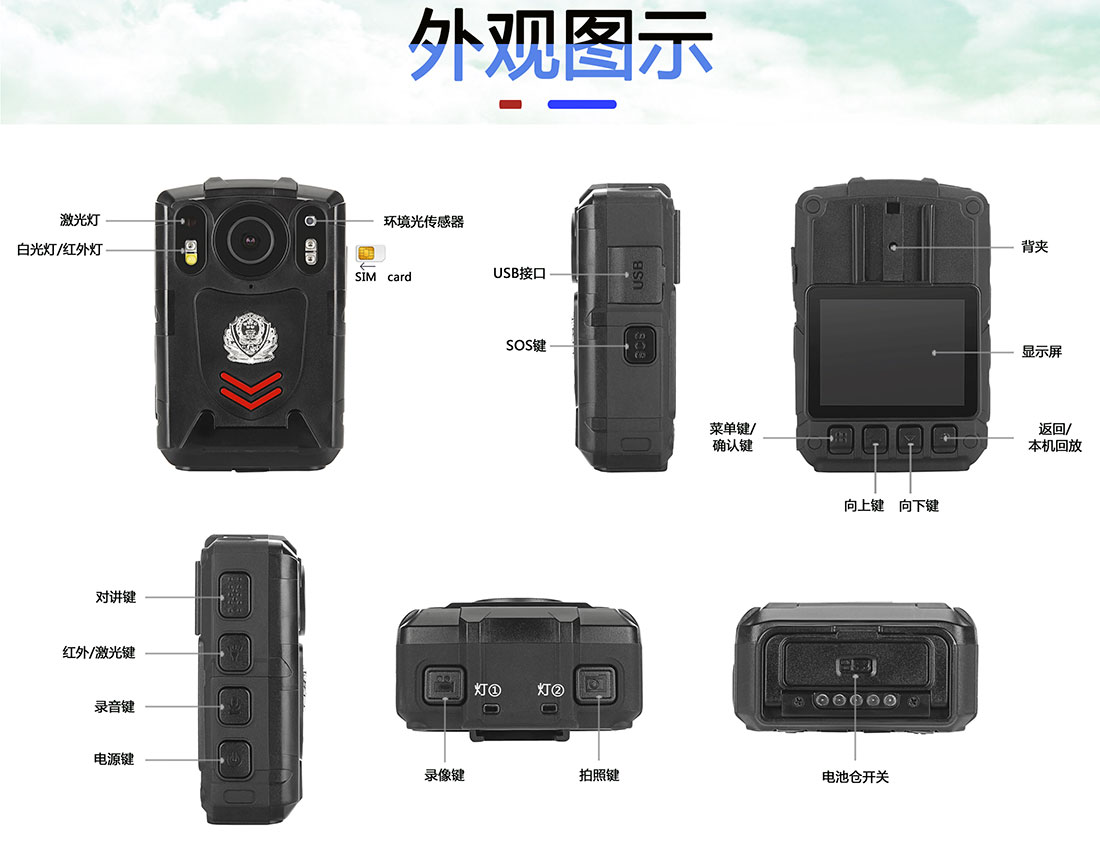 外观图示

激光灯
白光灯/红外灯
环境光传感器
SIM card

USB接口
USB
SOS键
SOS

背夹
显示屏
菜单键/确认键
返回/本机回放
向上键
向下键

对讲键
红外/激光键
录音键
电源键

灯①
灯②
录像键
拍照键

电池仓开关