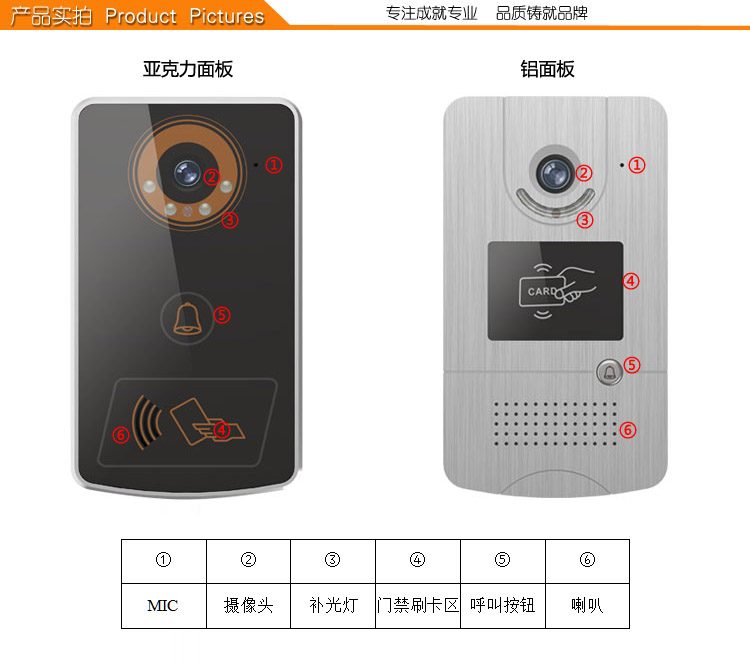 产品实拍 Product Pictures

专注成就专业 品质铸就品牌

亚克力面板

①
②
③
⑤
⑥
④

铝面板

①
②
③
CARD
④
⑤
⑥

| ① | ② | ③ | ④ | ⑤ | ⑥ |
|---|---|---|---|---|---|
| MIC | 摄像头 | 补光灯 | 门禁刷卡区 | 呼叫按钮 | 喇叭 |