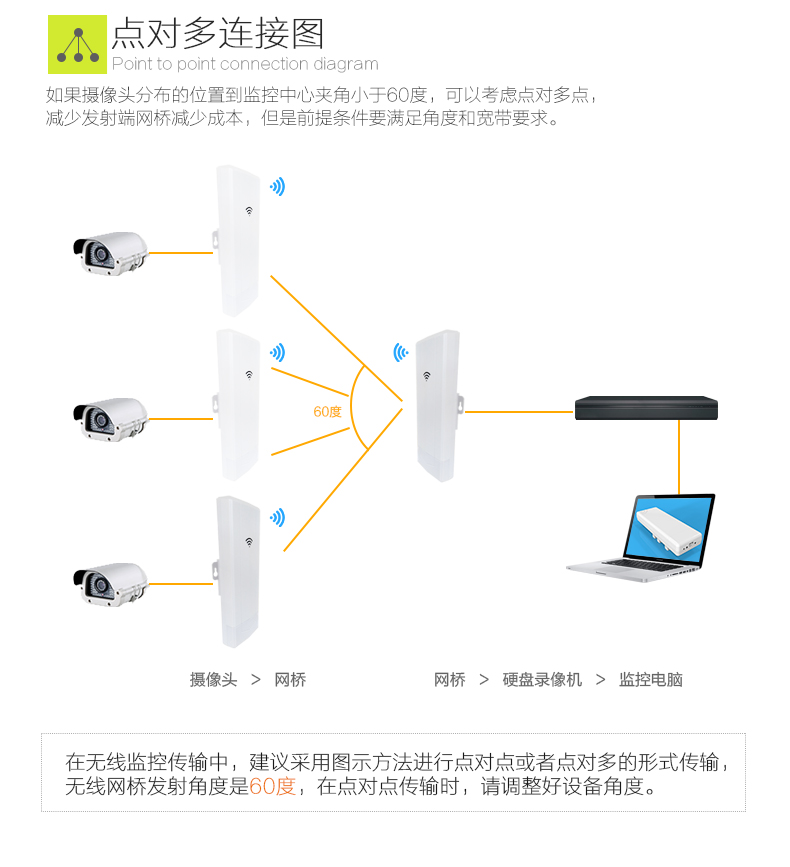 点对多连接图
Point to point connection diagram

如果摄像头分布的位置到监控中心夹角小于60度，可以考虑点对多点，减少发射端网桥减少成本，但是前提条件要满足角度和宽带要求。

60度

摄像头 > 网桥

网桥 > 硬盘录像机 > 监控电脑

在无线监控传输中，建议采用图示方法进行点对点或者点对多的形式传输，无线网桥发射角度是60度，在点对点传输时，请调整好设备角度。