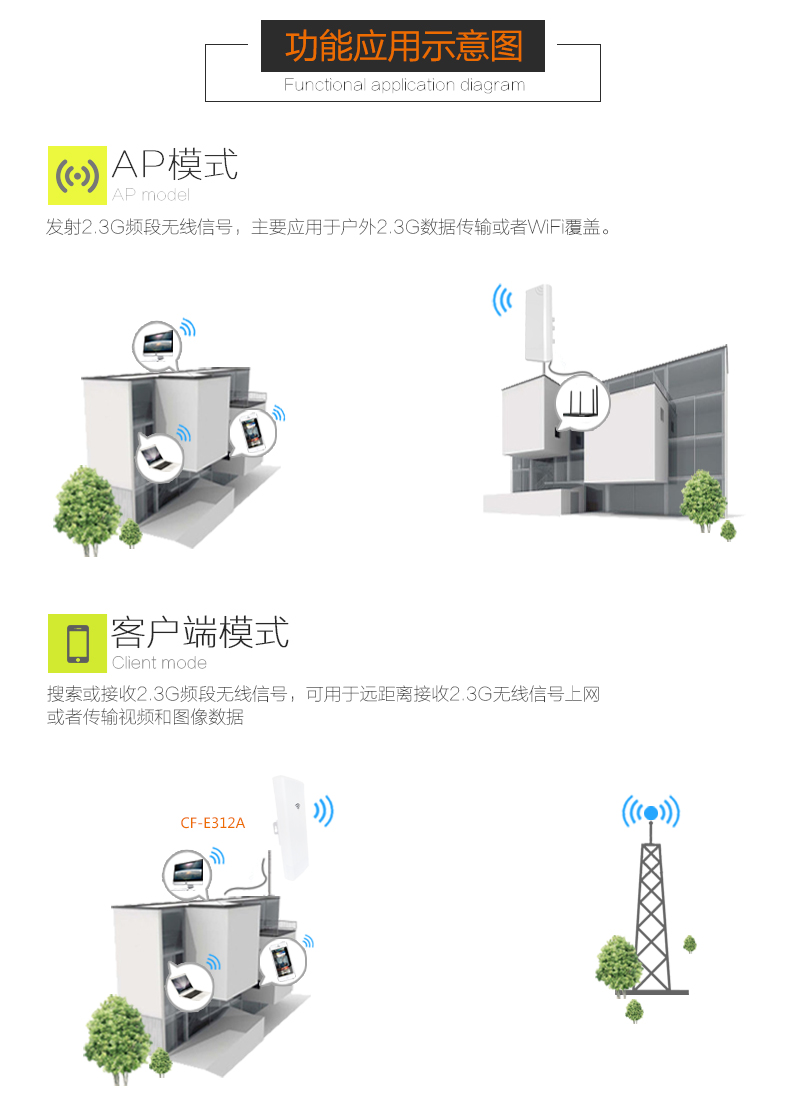 功能应用示意图
Functional application diagram

AP模式
AP model
发射2.3G频段无线信号，主要应用于户外2.3G数据传输或者WiFi覆盖。

客户端模式
Client mode
搜索或接收2.3G频段无线信号，可用于远距离接收2.3G无线信号上网或者传输视频和图像数据

CF-E312A