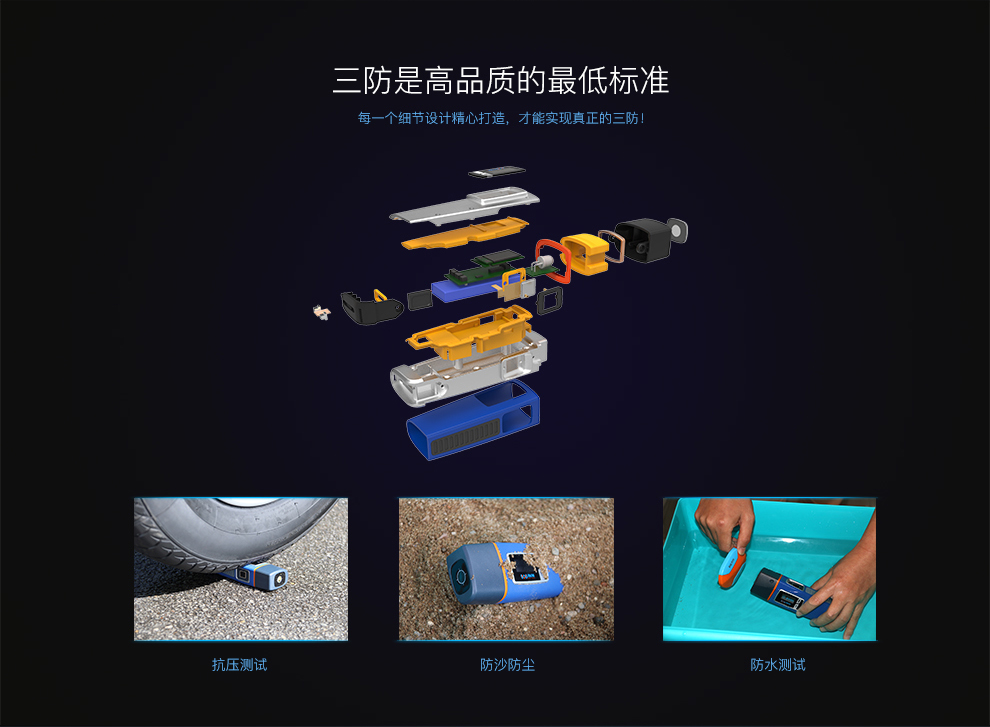 三防是高品质的最低标准

每一个细节设计精心打造，才能实现真正的三防！

抗压测试

防沙防尘

防水测试