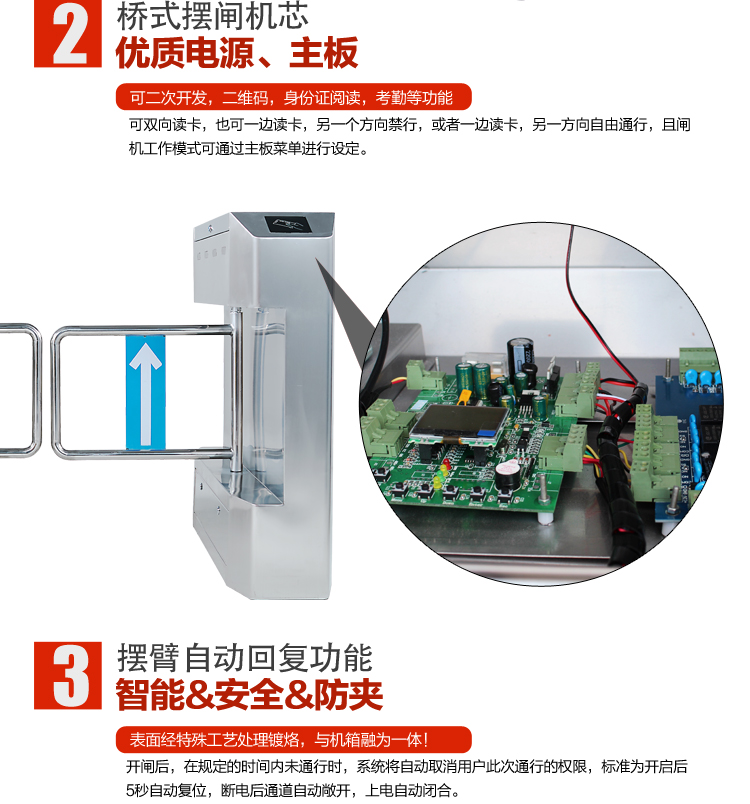 2
桥式摆闸机芯
优质电源、主板

可二次开发，二维码，身份证阅读，考勤等功能
可双向读卡，也可一边读卡，另一个方向禁行，或者一边读卡，另一方向自由通行，且闸机工作模式可通过主板菜单进行设定。

3
摆臂自动回复功能
智能&安全&防夹

表面经特殊工艺处理镀烙，与机箱融为一体！
开闸后，在规定的时间内未通行时，系统将自动取消用户此次通行的权限，标准为开启后5秒自动复位，断电后通道自动敞开，上电自动闭合。