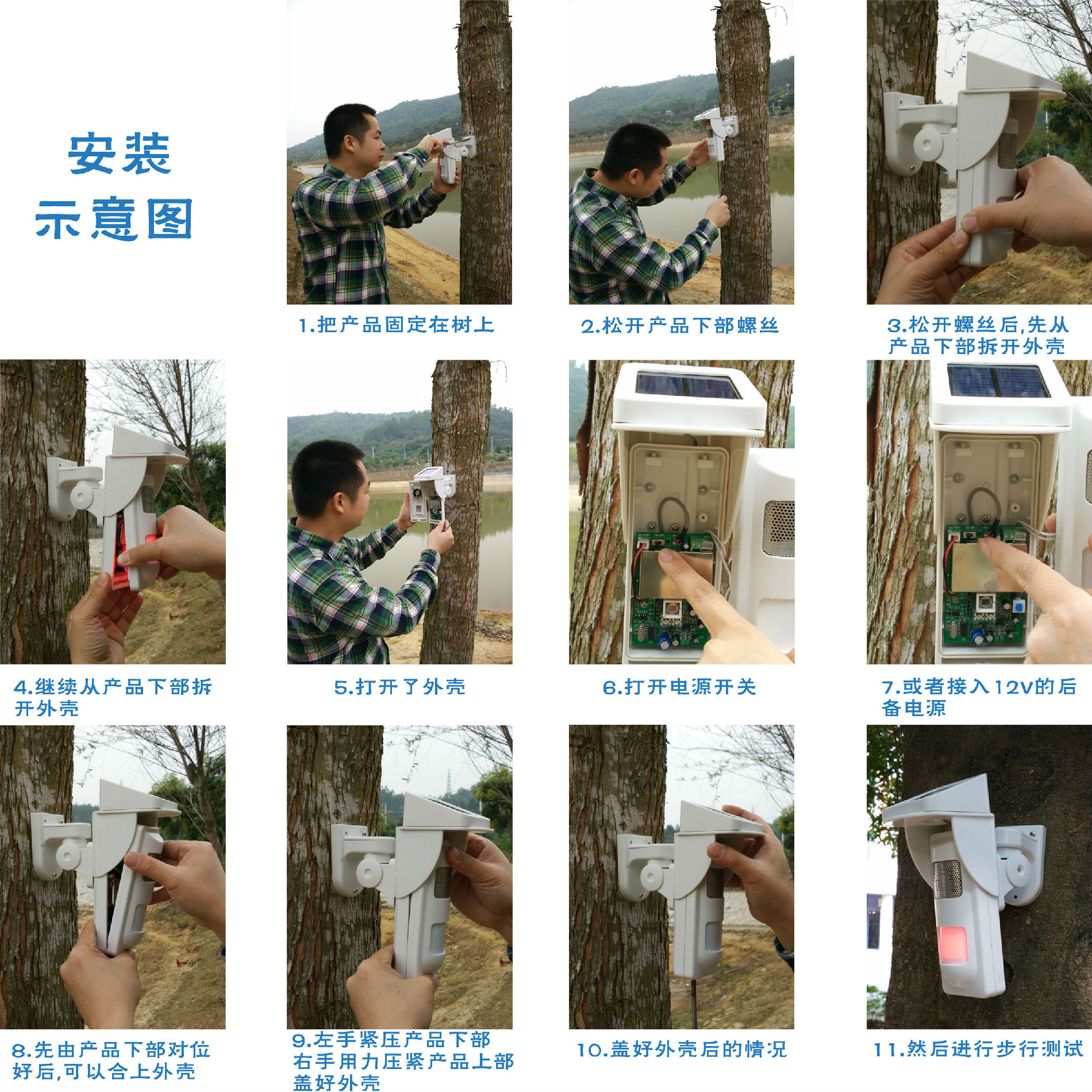 安装
示意图

1.把产品固定在树上

2.松开产品下部螺丝

3.松开螺丝后,先从产品下部拆开外壳

4.继续从产品下部拆开外壳

5.打开了外壳

6.打开电源开关

7.或者接入12V的后备电源

8.先由产品下部对位好后,可以合上外壳

9.左手紧压产品下部
右手用力压紧产品上部
盖好外壳

10.盖好外壳后的情况

11.然后进行步行测试