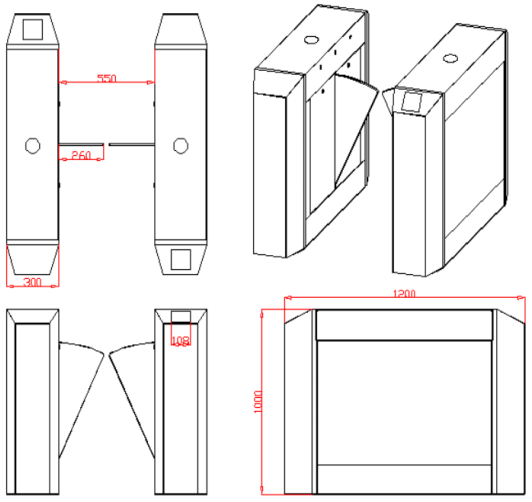 550
260
300
108
1200
1000