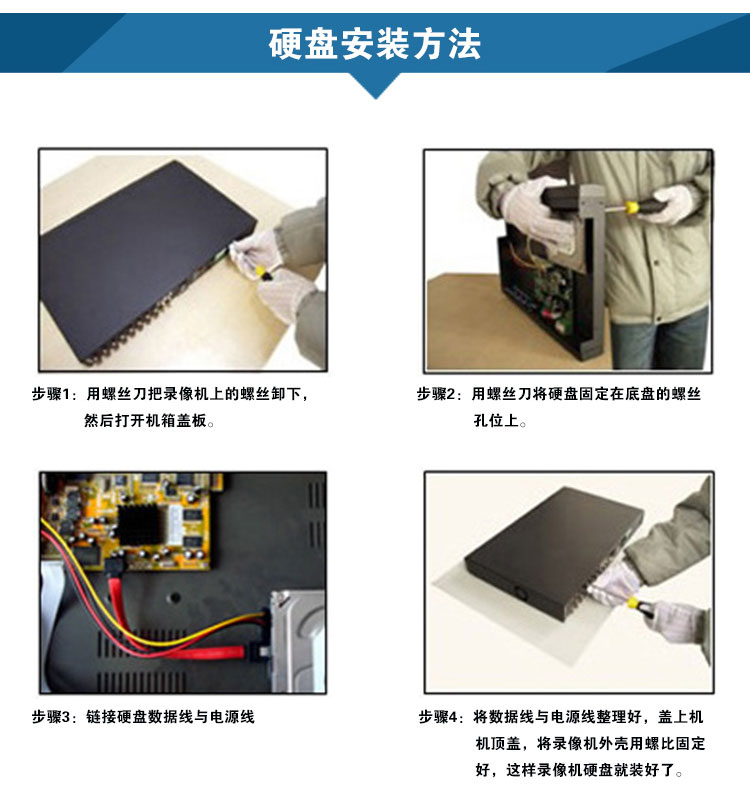 硬盘安装方法

步骤1：用螺丝刀把录像机上的螺丝卸下，然后打开机箱盖板。

步骤2：用螺丝刀将硬盘固定在底盘的螺丝孔位上。

步骤3：链接硬盘数据线与电源线

步骤4：将数据线与电源线整理好，盖上机机顶盖，将录像机外壳用螺比固定好，这样录像机硬盘就装好了。