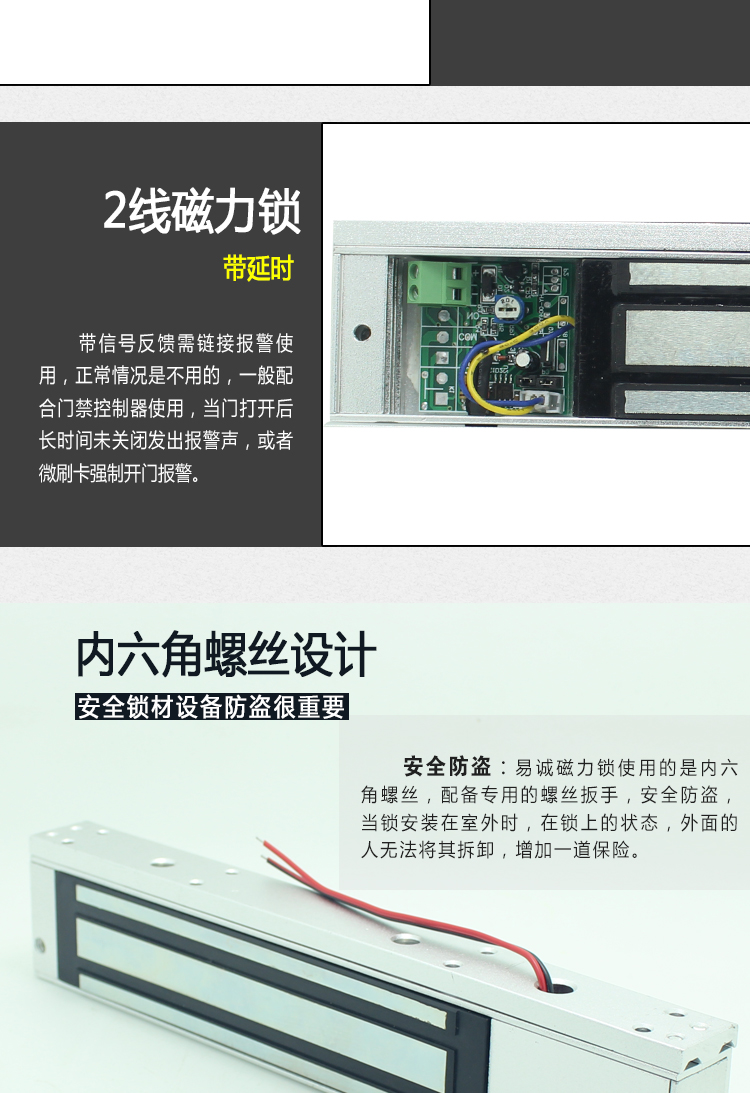 2线磁力锁

带延时

带信号反馈需链接报警使用，正常情况是不用的，一般配合门禁控制器使用，当门打开后长时间未关闭发出报警声，或者微刷卡强制开门报警。

内六角螺丝设计

安全锁材设备防盗很重要

安全防盗：易诚磁力锁使用的是内六角螺丝，配备专用的螺丝扳手，安全防盗，当锁安装在室外时，在锁上的状态，外面的人无法将其拆卸，增加一道保险。