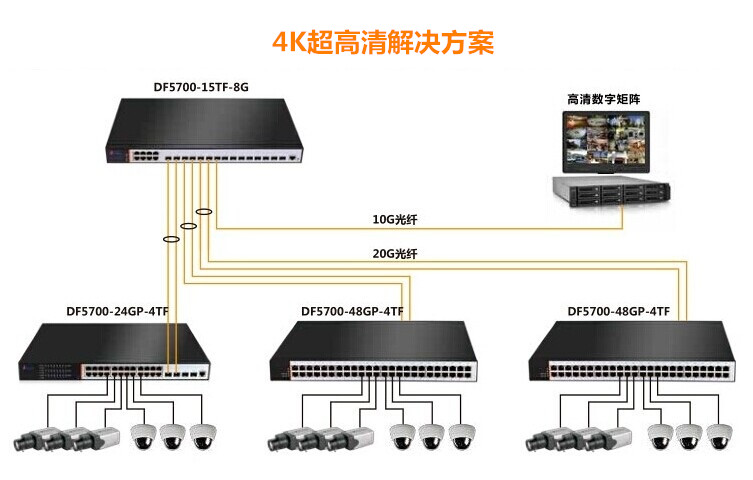 4K超高清解决方案

DF5700-15TF-8G

高清数字矩阵

10G光纤

20G光纤

DF5700-24GP-4TF

DF5700-48GP-4TF

DF5700-48GP-4TF