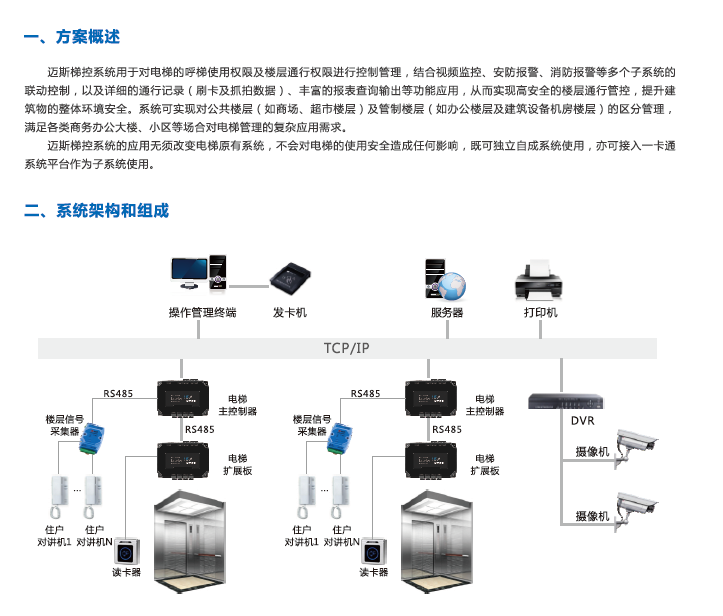 一、方案概述

迈斯梯控系统用于对电梯的呼梯使用权限及楼层通行权限进行控制管理，结合视频监控、安防报警、消防报警等多个子系统的联动控制，以及详细的通行记录（刷卡及抓拍数据）、丰富的报表查询输出等功能应用，从而实现高安全的楼层通行管控，提升建筑物的整体环境安全。系统可实现对公共楼层（如商场、超市楼层）及管制楼层（如办公楼层及建筑设备机房楼层）的区分管理，满足各类商务办公大楼、小区等场合对电梯管理的复杂应用需求。

迈斯梯控系统的应用无须改变电梯原有系统，不会对电梯的使用安全造成任何影响，既可独立自成系统使用，亦可接入一卡通系统平台作为子系统使用。

二、系统架构和组成

操作管理终端
发卡机
服务器
打印机
TCP/IP
RS485
电梯主控制器
楼层信号采集器
RS485
电梯扩展板
...
住户对讲机1
住户对讲机N
读卡器
RS485
电梯主控制器
楼层信号采集器
RS485
电梯扩展板
...
住户对讲机1
住户对讲机N
读卡器
DVR
摄像机
摄像机