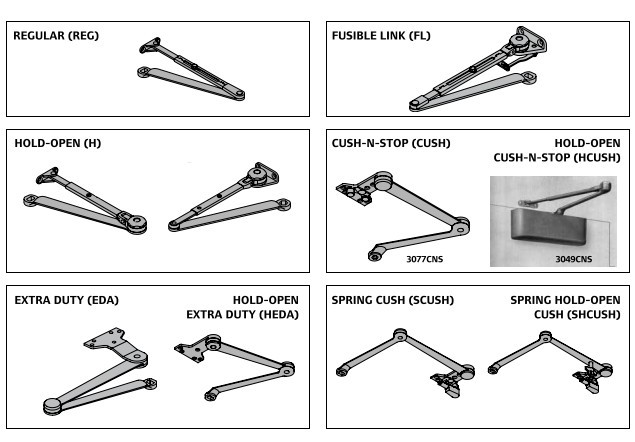 REGULAR (REG)

FUSIBLE LINK (FL)

HOLD-OPEN (H)

CUSH-N-STOP (CUSH)

HOLD-OPEN CUSH-N-STOP (HCUSH)

3077CNS

3049CNS

EXTRA DUTY (EDA)

HOLD-OPEN EXTRA DUTY (HEDA)

SPRING CUSH (SCUSH)

SPRING HOLD-OPEN CUSH (SHCUSH)