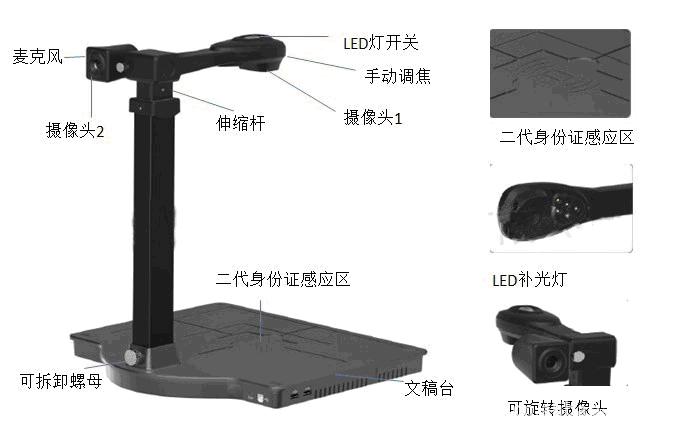 麦克风

LED灯开关

手动调焦

摄像头1

伸缩杆

摄像头2

二代身份证感应区

可拆卸螺母

文稿台

二代身份证感应区

LED补光灯

可旋转摄像头