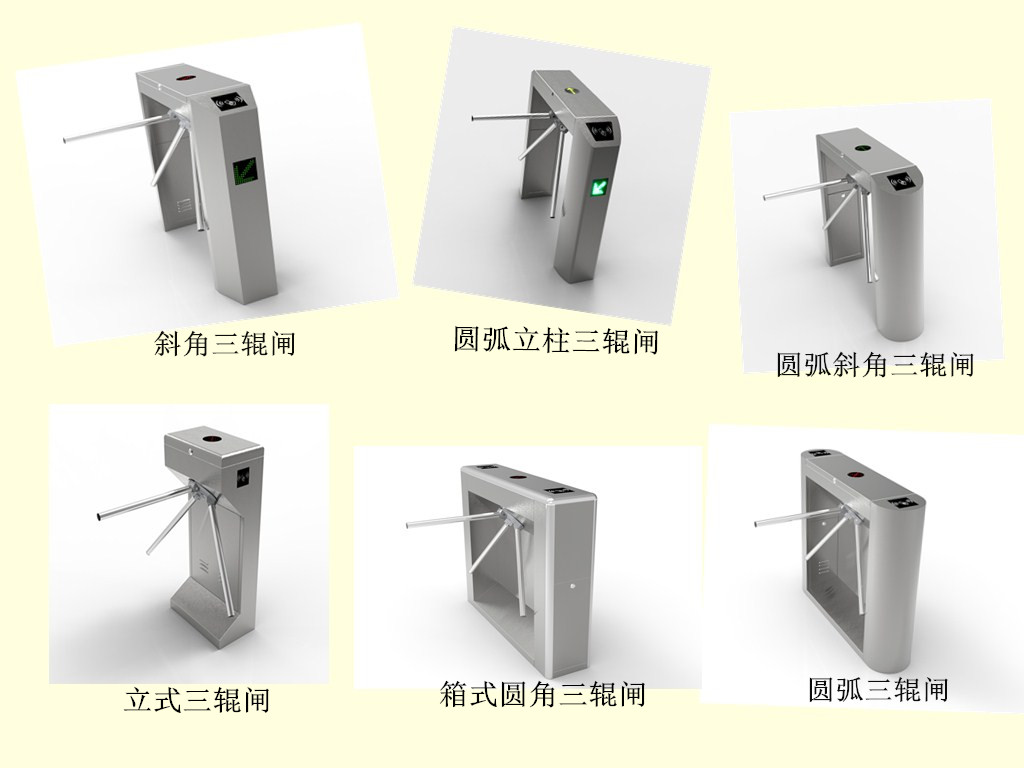 斜角三辊闸

圆弧立柱三辊闸

圆弧斜角三辊闸

立式三辊闸

箱式圆角三辊闸

圆弧三辊闸