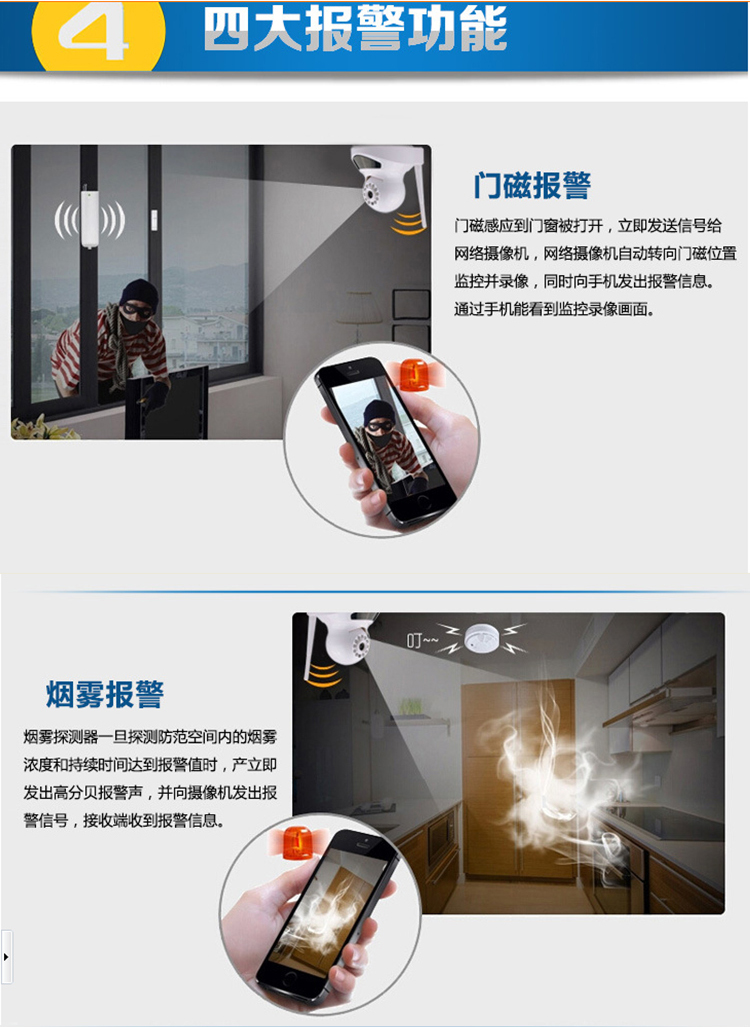 4 四大报警功能

门磁报警

门磁感应到门窗被打开，立即发送信号给网络摄像机，网络摄像机自动转向门磁位置监控并录像，同时向手机发出报警信息。通过手机能看到监控录像画面。

叮~~

烟雾报警

烟雾探测器一旦探测防范空间内的烟雾浓度和持续时间达到报警值时，产立即发出高分贝报警声，并向摄像机发出报警信号，接收端收到报警信息。