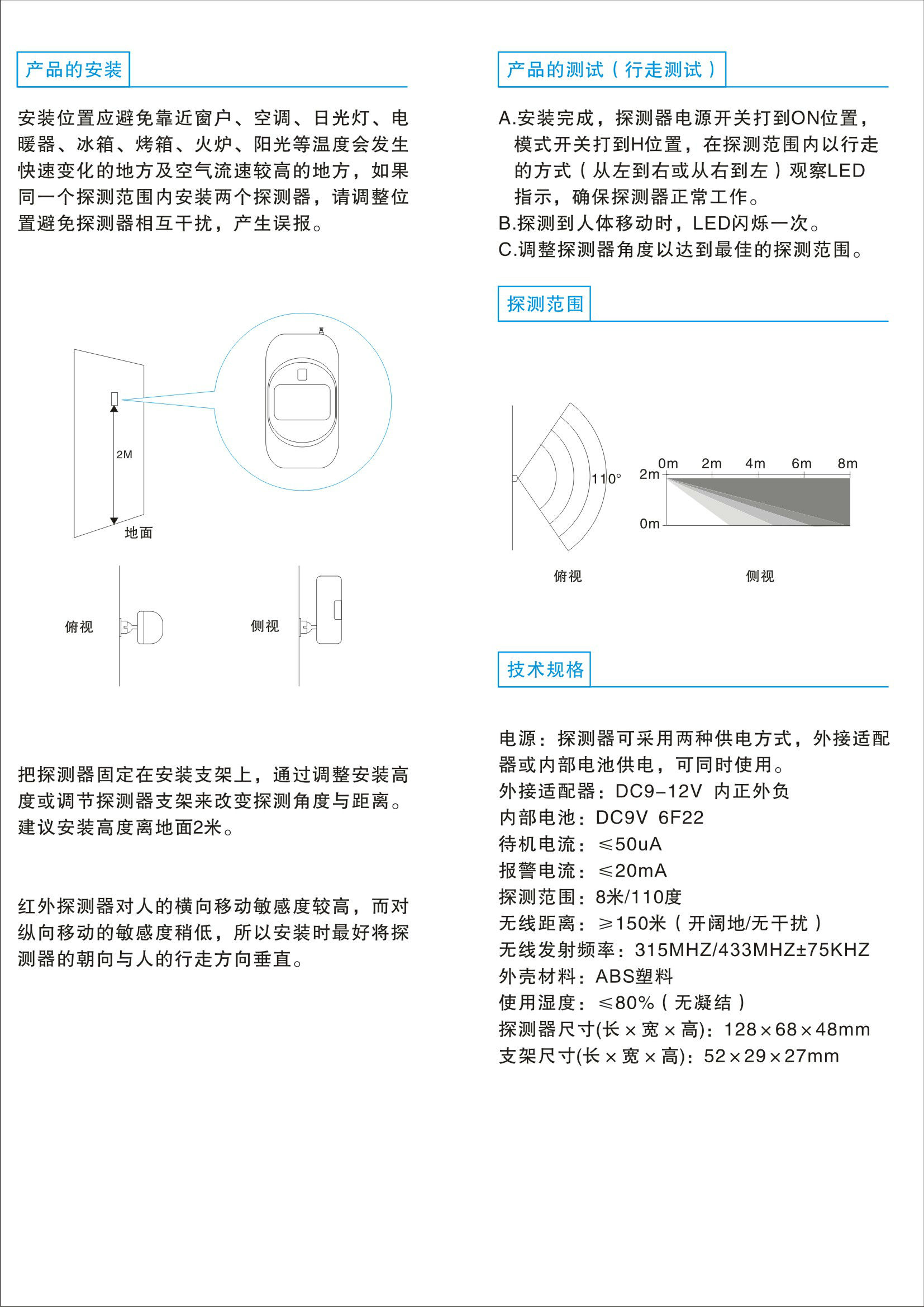 产品的安装

安装位置应避免靠近窗户、空调、日光灯、电暖器、冰箱、烤箱、火炉、阳光等温度会发生快速变化的地方及空气流速较高的地方，如果同一个探测范围内安装两个探测器，请调整位置避免探测器相互干扰，产生误报。

2M

地面

俯视

侧视

把探测器固定在安装支架上，通过调整安装高度或调节探测器支架来改变探测角度与距离。建议安装高度离地面2米。

红外探测器对人的横向移动敏感度较高，而对纵向移动的敏感度稍低，所以安装时最好将探测器的朝向与人的行走方向垂直。

产品的测试（行走测试）

A.安装完成，探测器电源开关打到ON位置，模式开关打到H位置，在探测范围内以行走的方式（从左到右或从右到左）观察LED指示，确保探测器正常工作。
B.探测到人体移动时，LED闪烁一次。
C.调整探测器角度以达到最佳的探测范围。

探测范围

110°

0m 2m 4m 6m 8m

2m

0m

俯视

侧视

技术规格

电源：探测器可采用两种供电方式，外接适配器或内部电池供电，可同时使用。
外接适配器：DC9-12V 内正外负
内部电池：DC9V 6F22
待机电流：≤50uA
报警电流：≤20mA
探测范围：8米/110度
无线距离：≥150米（开阔地/无干扰）
无线发射频率：315MHZ/433MHZ±75KHZ
外壳材料：ABS塑料
使用湿度：≤80%（无凝结）
探测器尺寸(长×宽×高)：128×68×48mm
支架尺寸(长×宽×高)：52×29×27mm