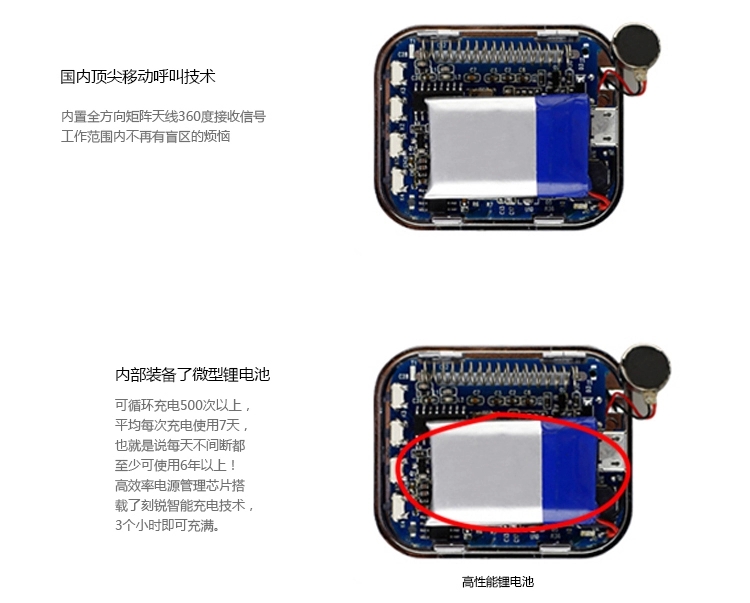 国内顶尖移动呼叫技术

内置全方向矩阵天线360度接收信号
工作范围内不再有盲区的烦恼

内部装备了微型锂电池

可循环充电500次以上，
平均每次充电使用7天，
也就是说每天不间断都
至少可使用6年以上！
高效率电源管理芯片搭
载了刻锐智能充电技术，
3个小时即可充满。

高性能锂电池