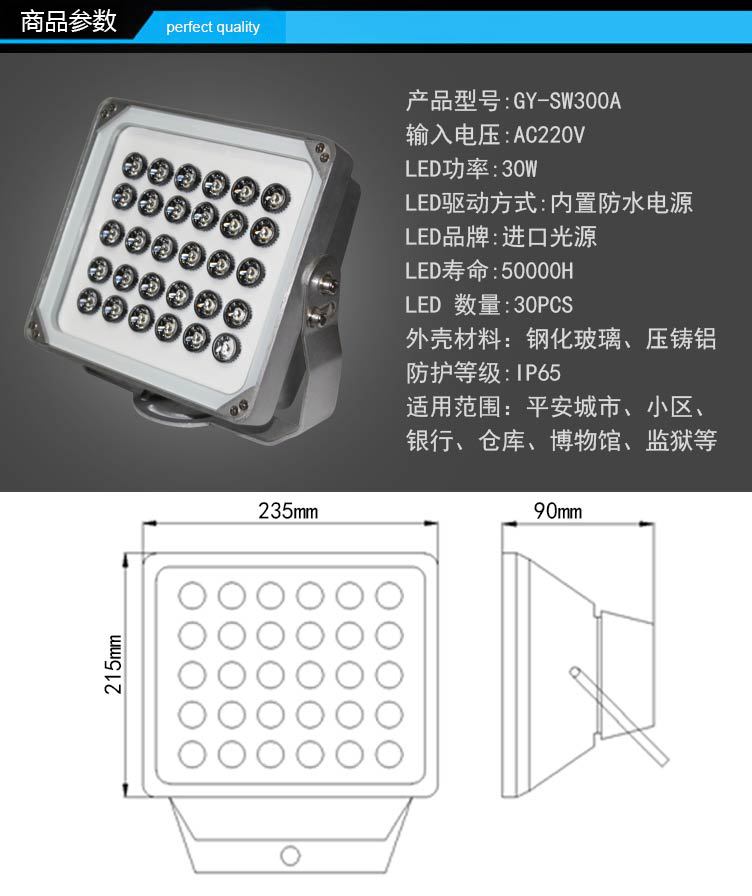 商品参数

perfect quality

产品型号:GY-SW300A
输入电压:AC220V
LED功率:30W
LED驱动方式:内置防水电源
LED品牌:进口光源
LED寿命:50000H
LED 数量:30PCS
外壳材料：钢化玻璃、压铸铝
防护等级:IP65
适用范围：平安城市、小区、银行、仓库、博物馆、监狱等

235mm

90mm

215mm