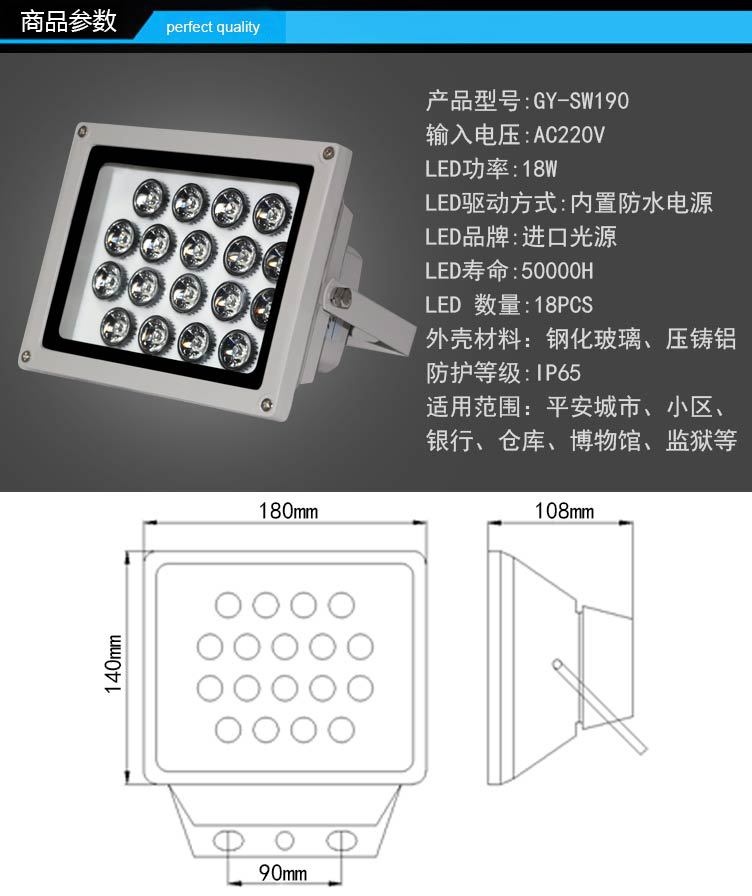 商品参数

perfect quality

产品型号:GY-SW190
输入电压:AC220V
LED功率:18W
LED驱动方式:内置防水电源
LED品牌:进口光源
LED寿命:50000H
LED 数量:18PCS
外壳材料:钢化玻璃、压铸铝
防护等级:IP65
适用范围:平安城市、小区、银行、仓库、博物馆、监狱等

180mm

108mm

140mm

90mm