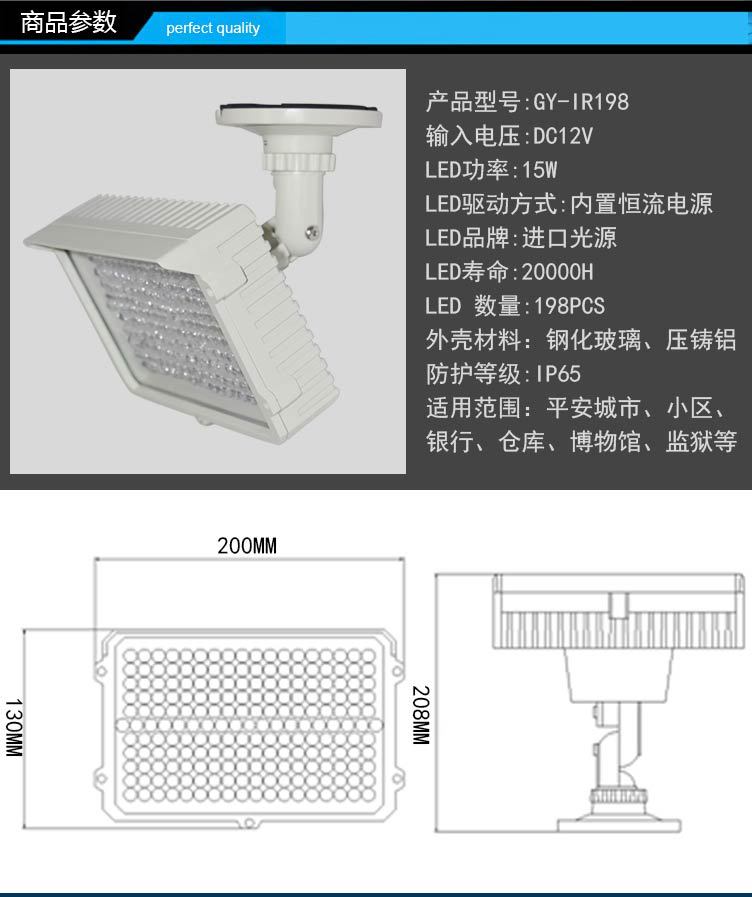 商品参数

perfect quality

产品型号:GY-IR198
输入电压:DC12V
LED功率:15W
LED驱动方式:内置恒流电源
LED品牌:进口光源
LED寿命:20000H
LED 数量:198PCS
外壳材料：钢化玻璃、压铸铝
防护等级:IP65
适用范围：平安城市、小区、银行、仓库、博物馆、监狱等

200MM

130MM

208MM