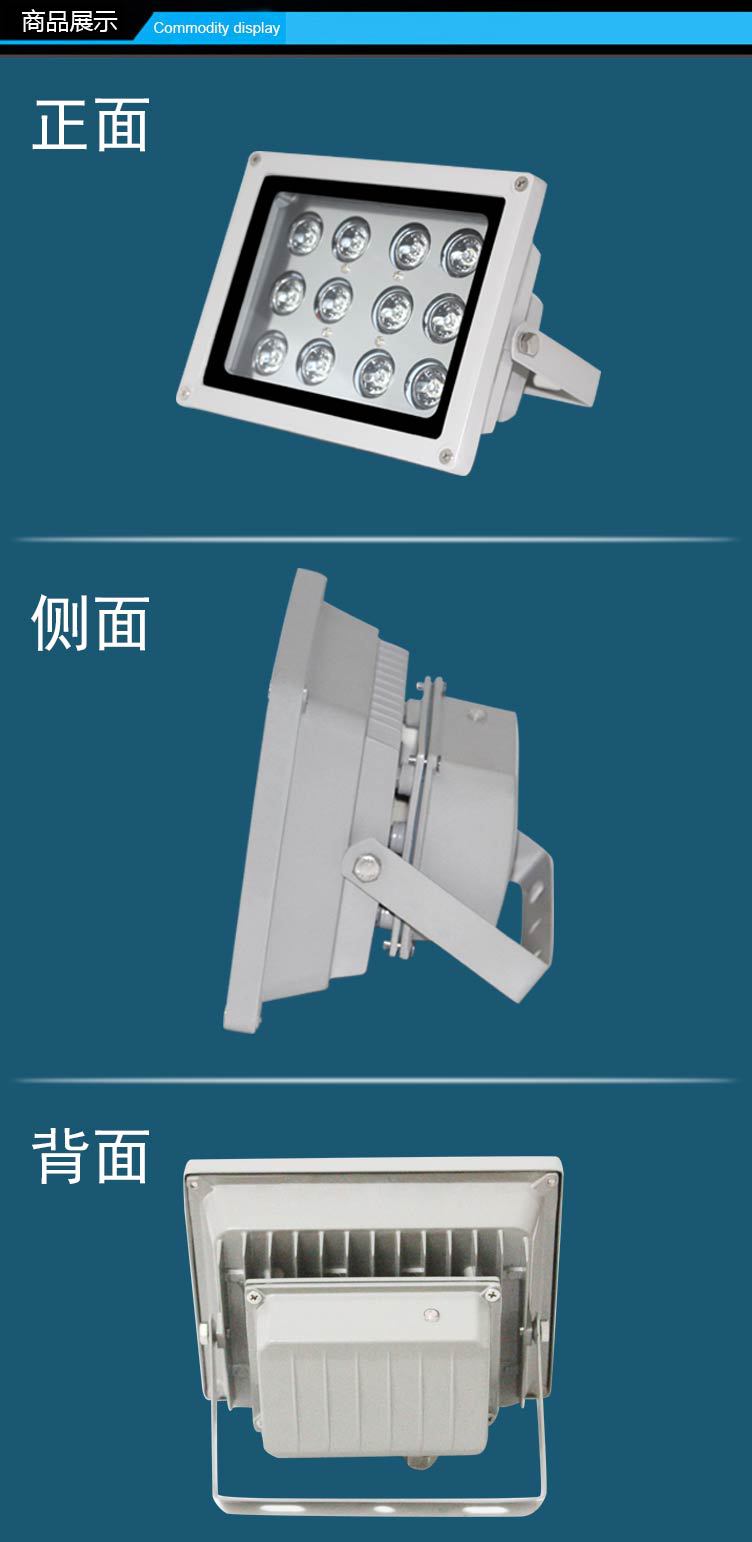 商品展示 Commodity display

正面

侧面

背面