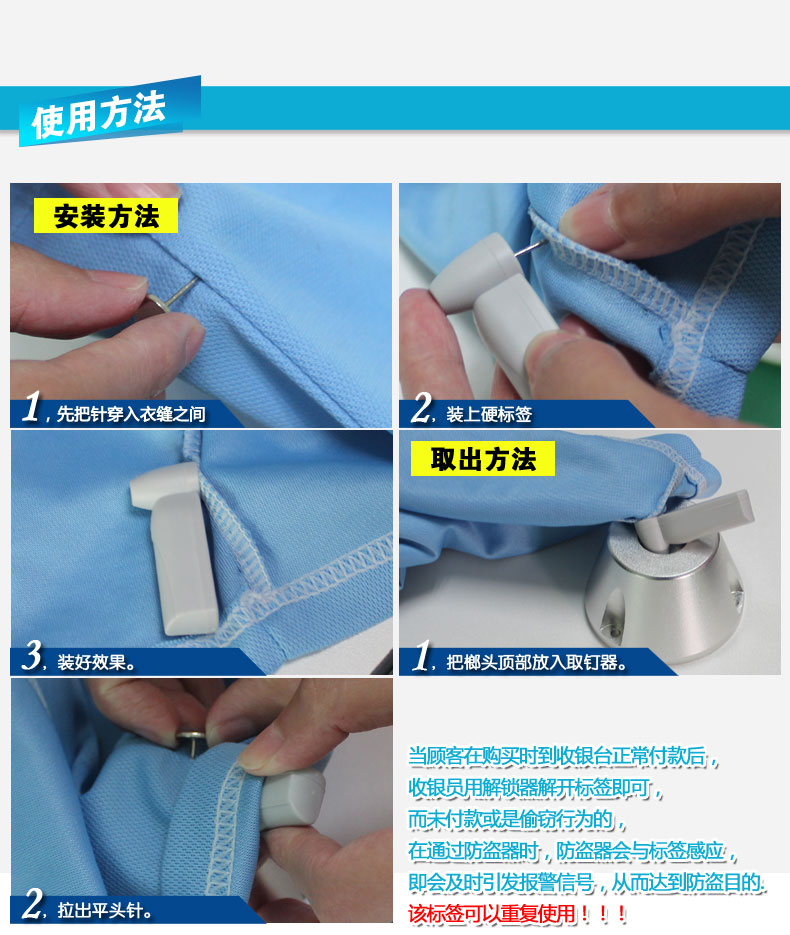 使用方法

安装方法

1，先把针穿入衣缝之间

2，装上硬标签

3，装好效果。

取出方法

1，把榔头顶部放入取钉器。

2，拉出平头针。

当顾客在购买时到收银台正常付款后，
收银员用解锁器解开标签即可，
而未付款或是偷窃行为的，
在通过防盗器时，防盗器会与标签感应，
即会及时引发报警信号，从而达到防盗目的.
该标签可以重复使用！！！