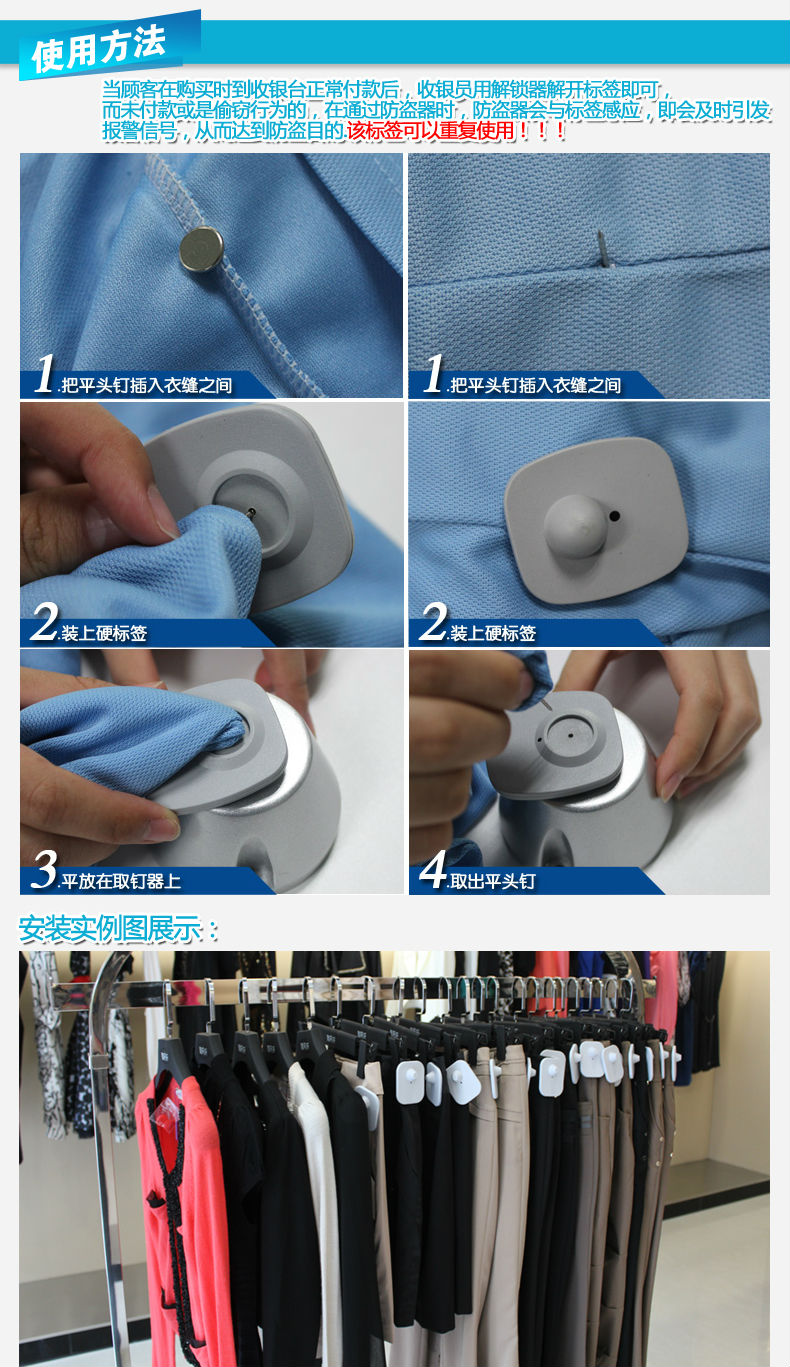 使用方法

当顾客在购买时到收银台正常付款后，收银员用解锁器解开标签即可，而未付款或是偷窃行为的，在通过防盗器时，防盗器会与标签感应，即会及时引发报警信号，从而达到防盗目的.该标签可以重复使用！！！

1.把平头钉插入衣缝之间

1.把平头钉插入衣缝之间

2.装上硬标签

2.装上硬标签

3.平放在取钉器上

4.取出平头钉

安装实例图展示：